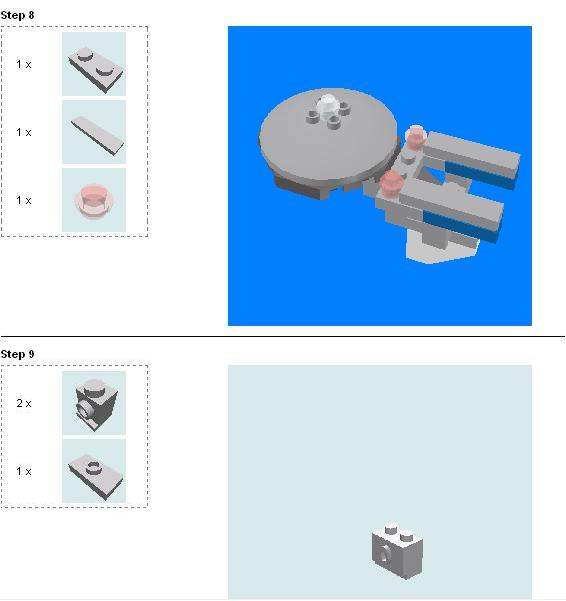 Step 8

1 x

1 x

1 x

Step 9

2 x

1 x