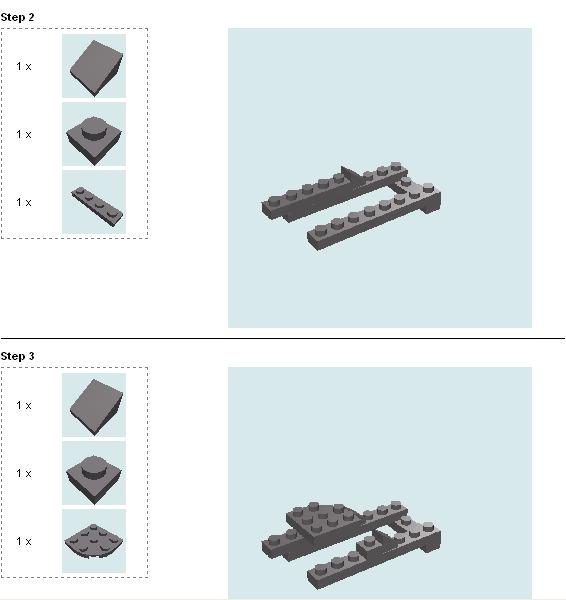 Step 2

1 x

1 x

1 x

Step 3

1 x

1 x

1 x