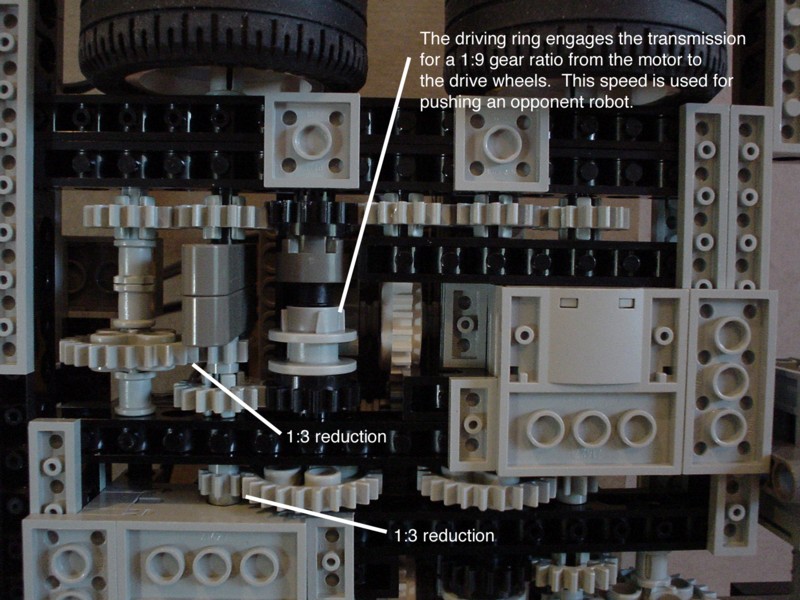 The driving ring engages the transmission for a 1:9 gear ratio from the motor to the drive wheels. This speed is used for pushing an opponent robot.

1:3 reduction

1:3 reduction