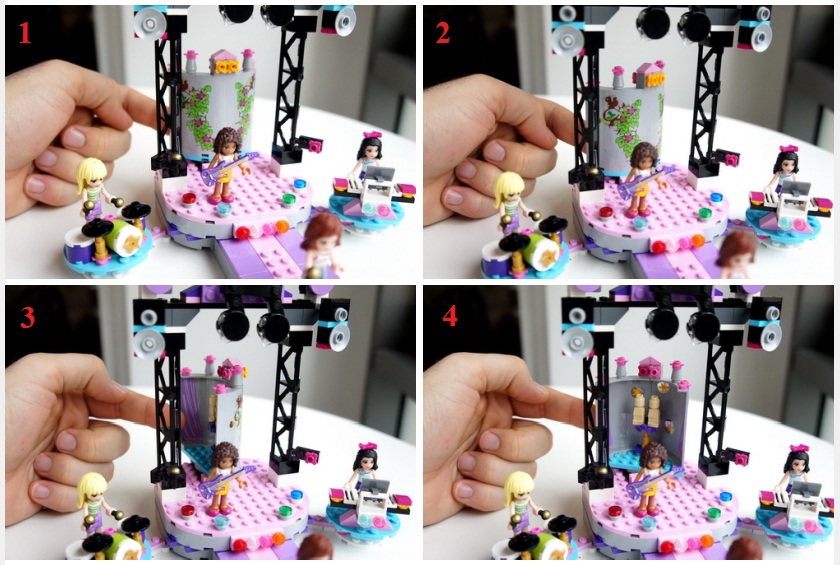 1

2

3

4