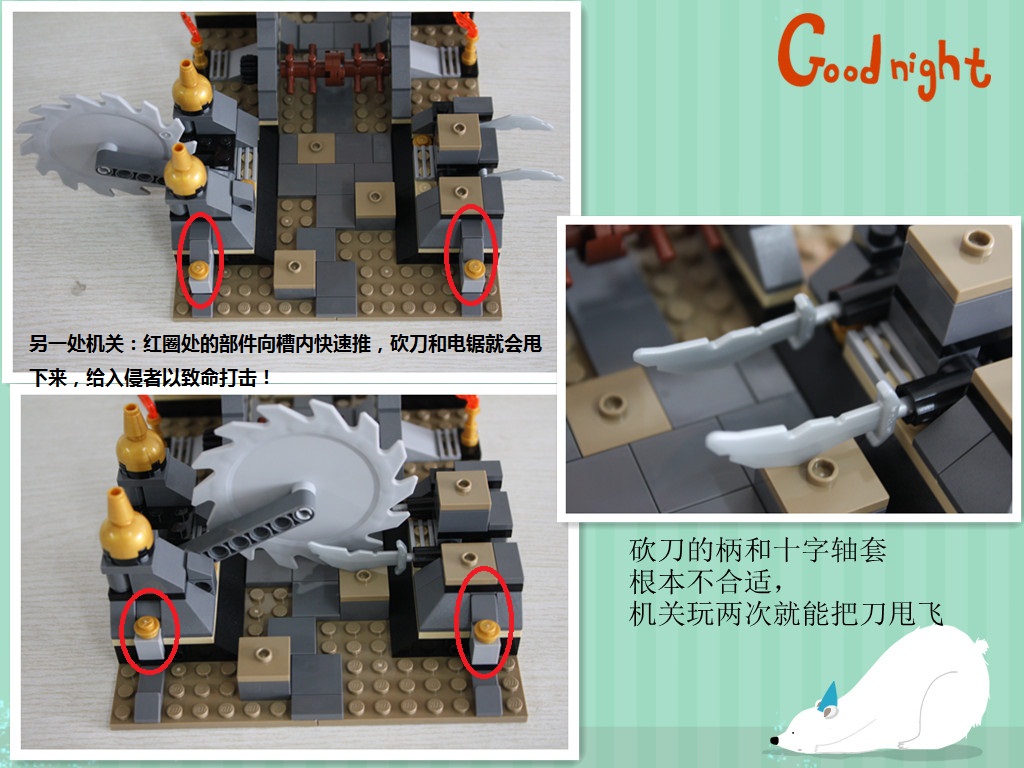 Good night

另一处机关：红圈处的部件向槽内快速推，砍刀和电锯就会甩下来，给入侵者以致命打击！

砍刀的柄和十字轴套
根本不合适，
机关玩两次就能把刀甩飞