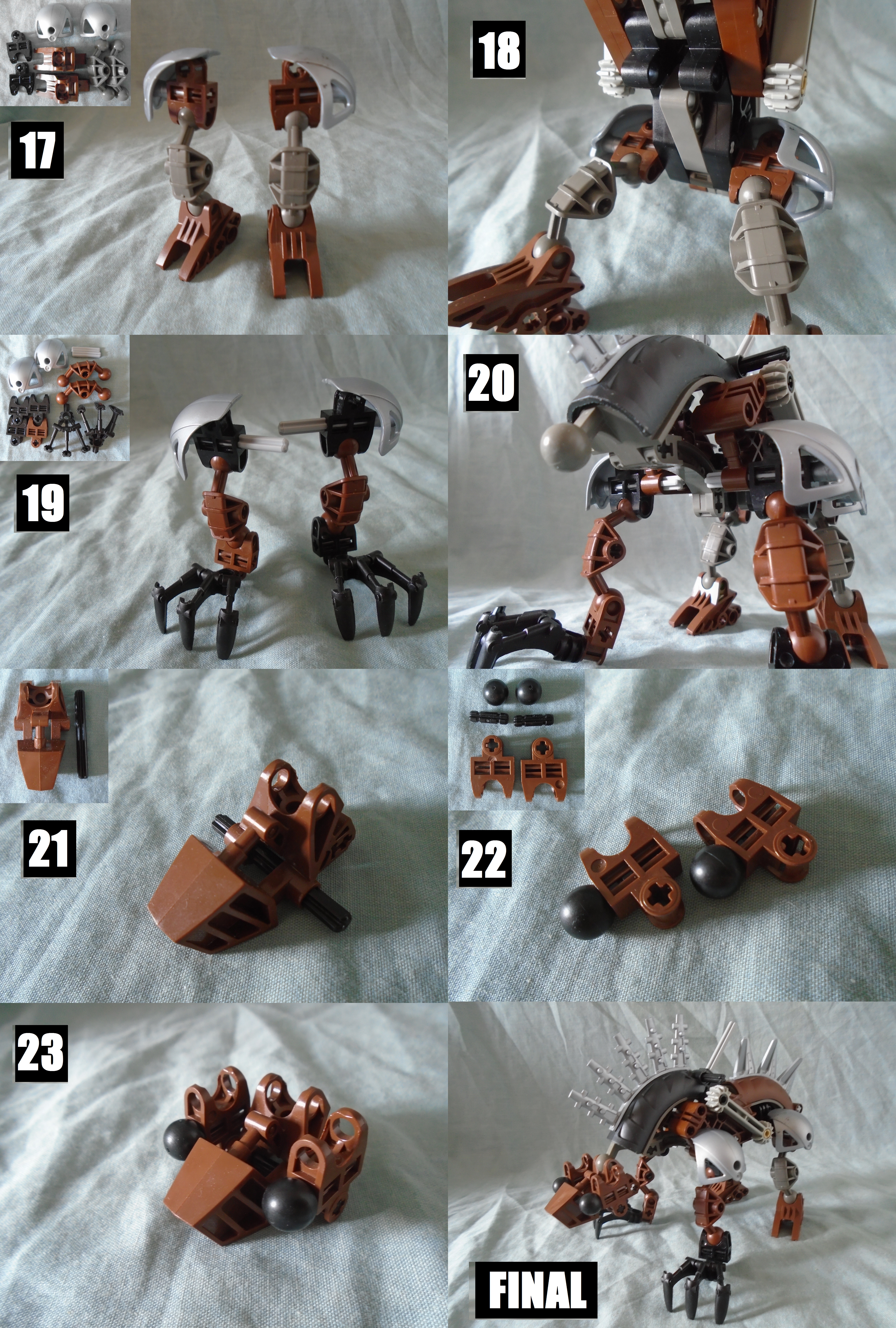 17

18

19

20

21

22

23

FINAL