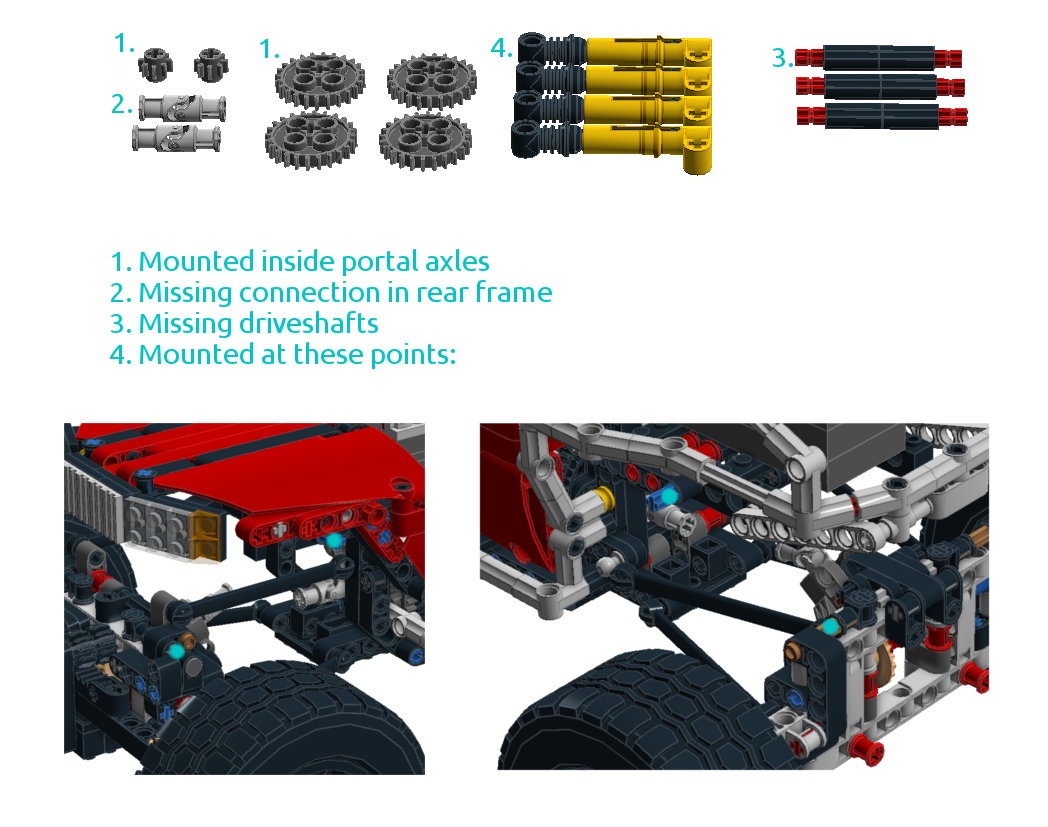 1.

2.

1.

4.

3.

1. Mounted inside portal axles
2. Missing connection in rear frame
3. Missing driveshafts
4. Mounted at these points: