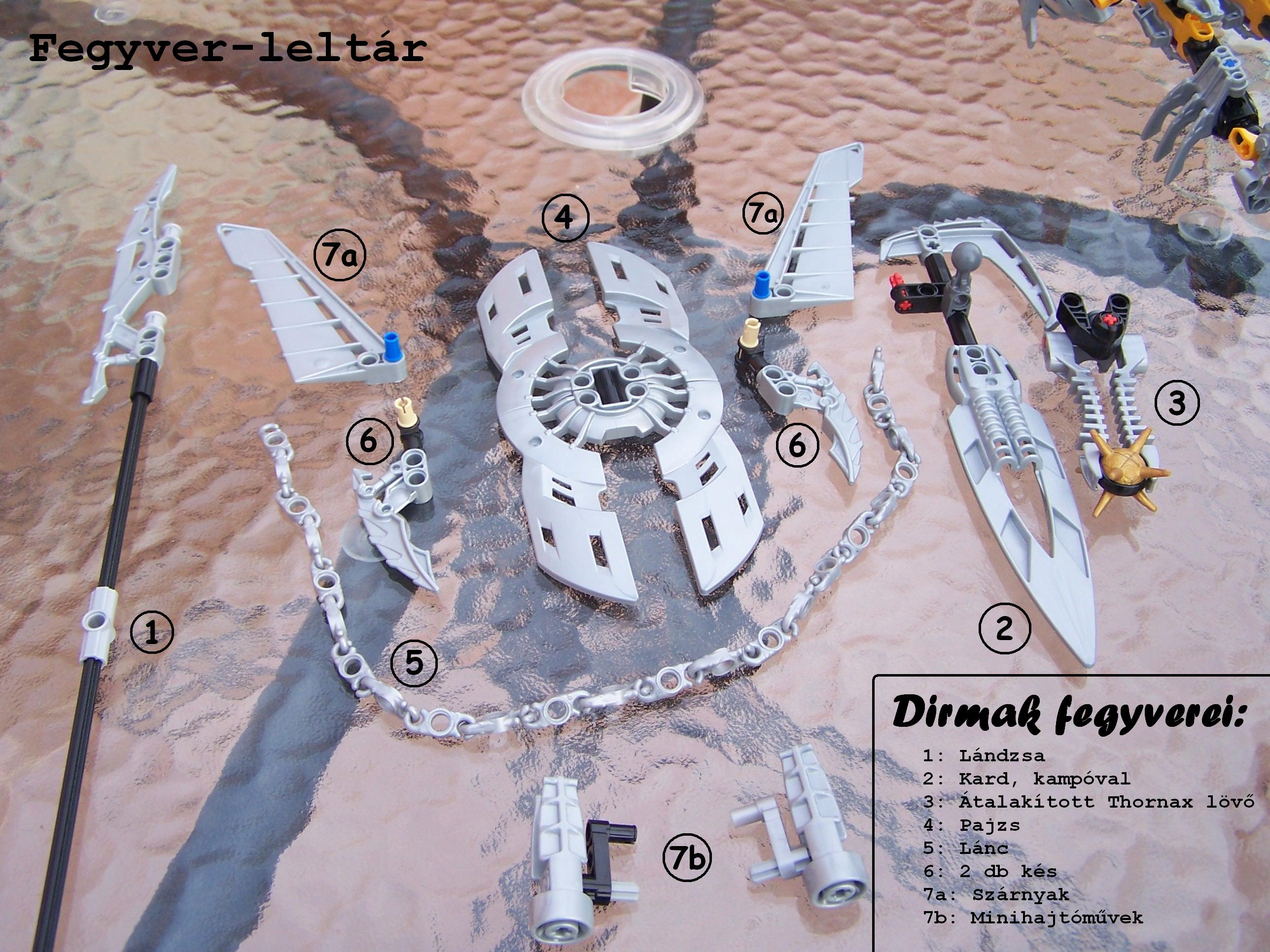 Fegyver-leltár

4

7a

7a

6

6

3

1

5

2

7b

Dirmak fegyverei:

1: Lándzsa
2: Kard, kampóval
3: Átalakított Thornax lövő
4: Pajzs
5: Lánc
6: 2 db kés
7a: Szárnyak
7b: Minihajtóművek