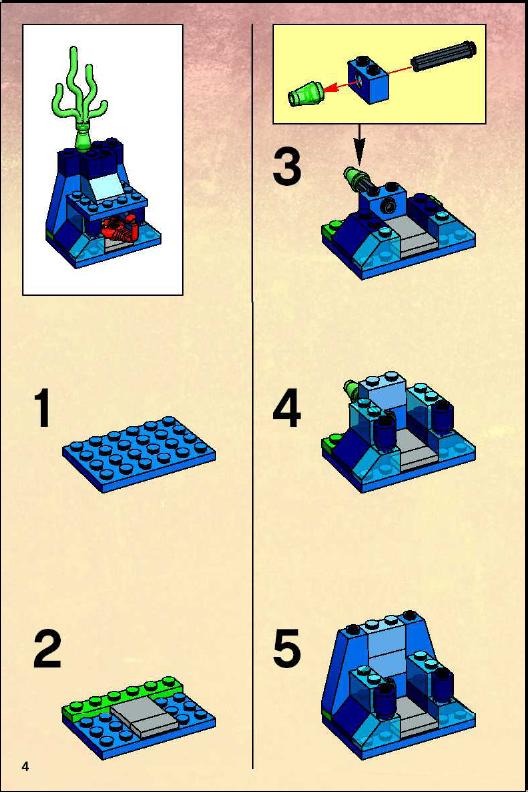 1

2

3

4

5

4