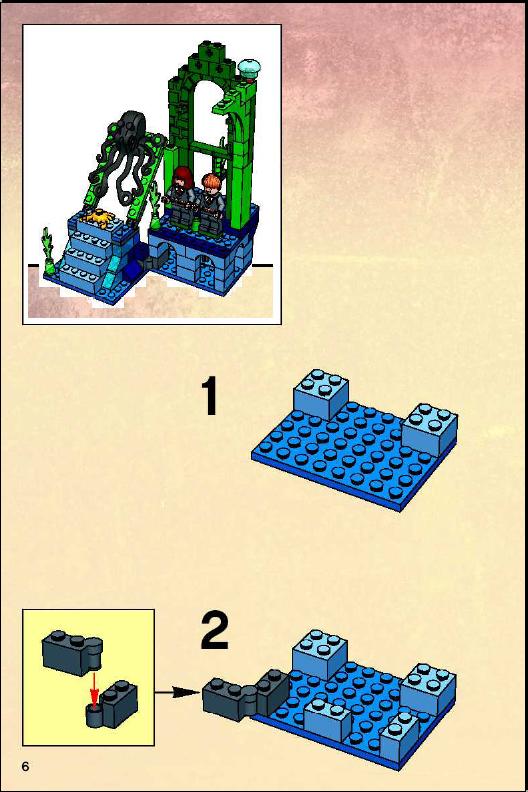 1

2

6