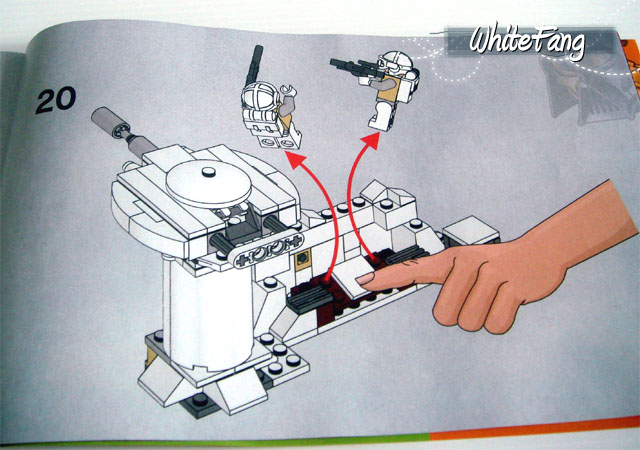 20

WhiteFang