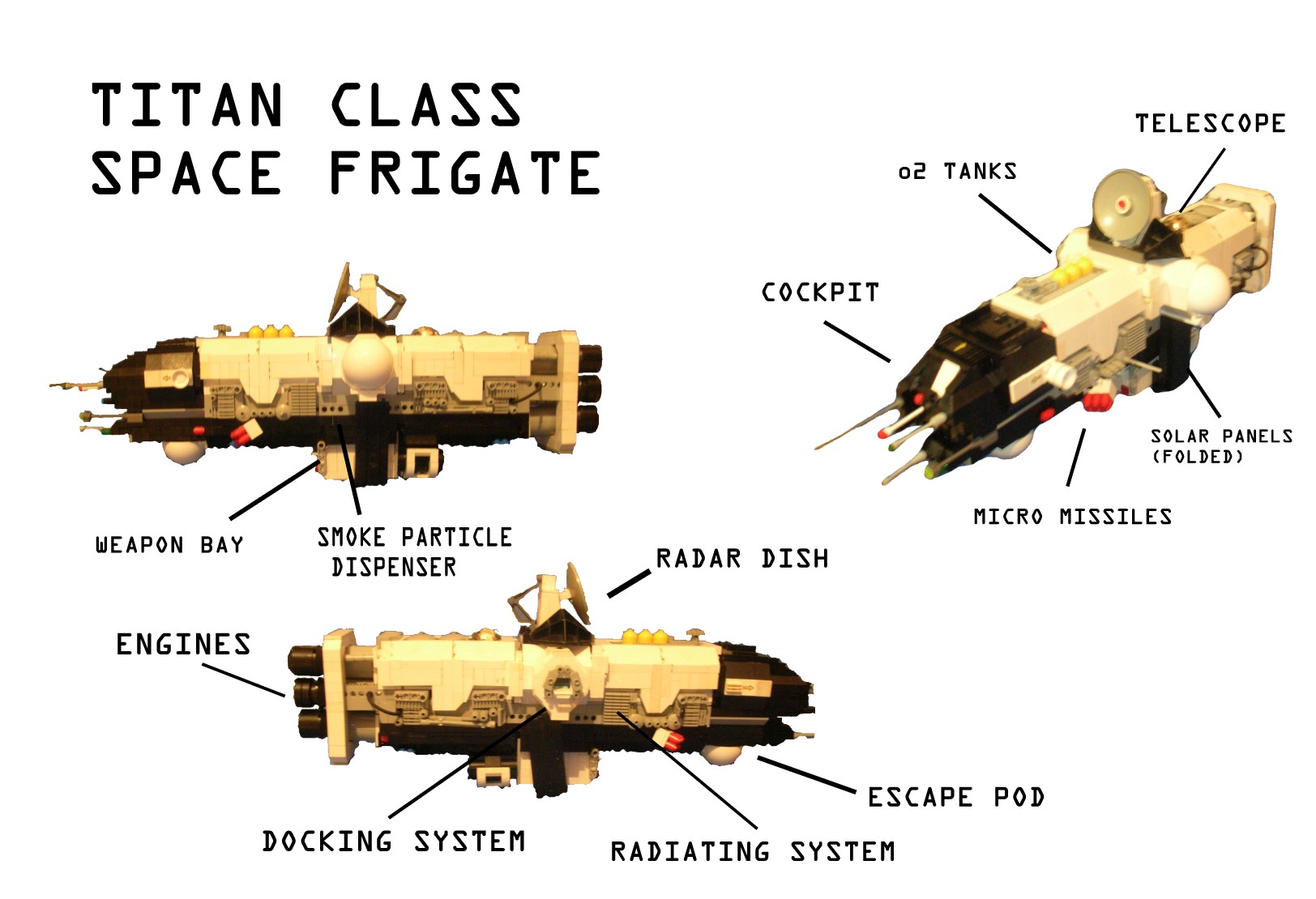 TITAN CLASS
SPACE FRIGATE

TELESCOPE

o2 TANKS

COCKPIT

SOLAR PANELS
(FOLDED)

MICRO MISSILES

WEAPON BAY

SMOKE PARTICLE
DISPENSER

RADAR DISH

ENGINES

ESCAPE POD

DOCKING SYSTEM

RADIATING SYSTEM