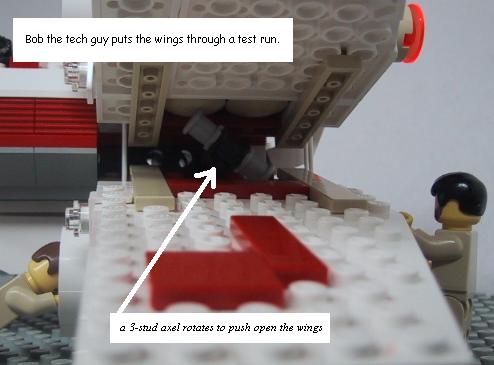 Bob the tech guy puts the wings through a test run.

a 3-stud axel rotates to push open the wings