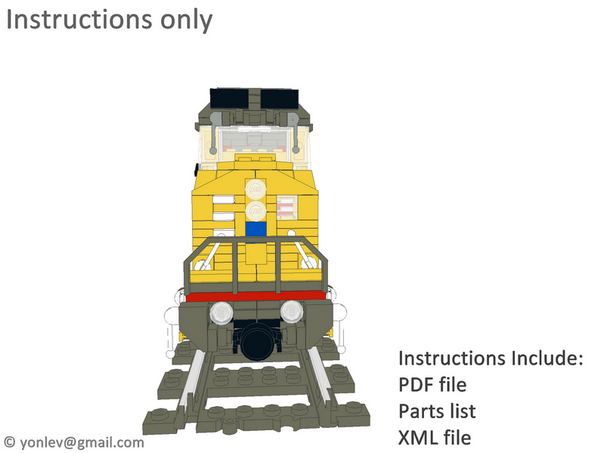 Instructions only

Instructions Include:
PDF file
Parts list
XML file

© yonlev@gmail.com