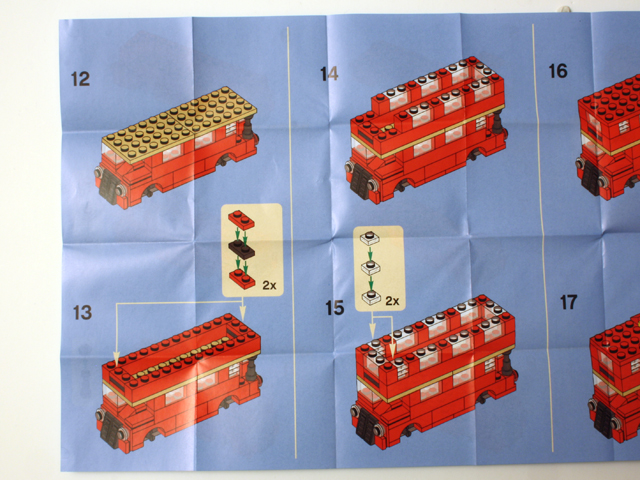 12

13

2x

14

15

2x

16

17