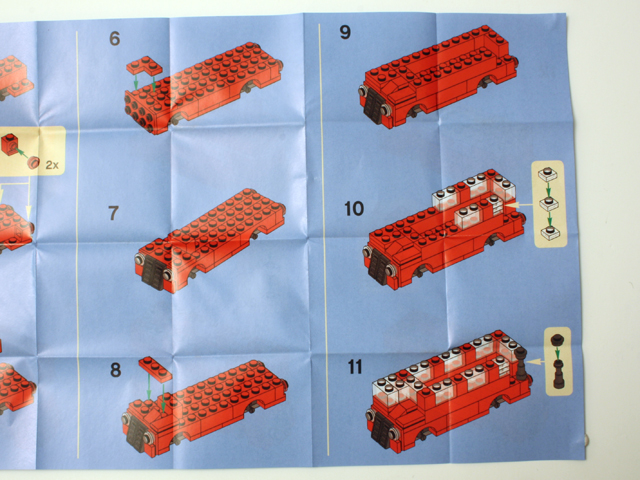 2x

6

7

8

9

10

11