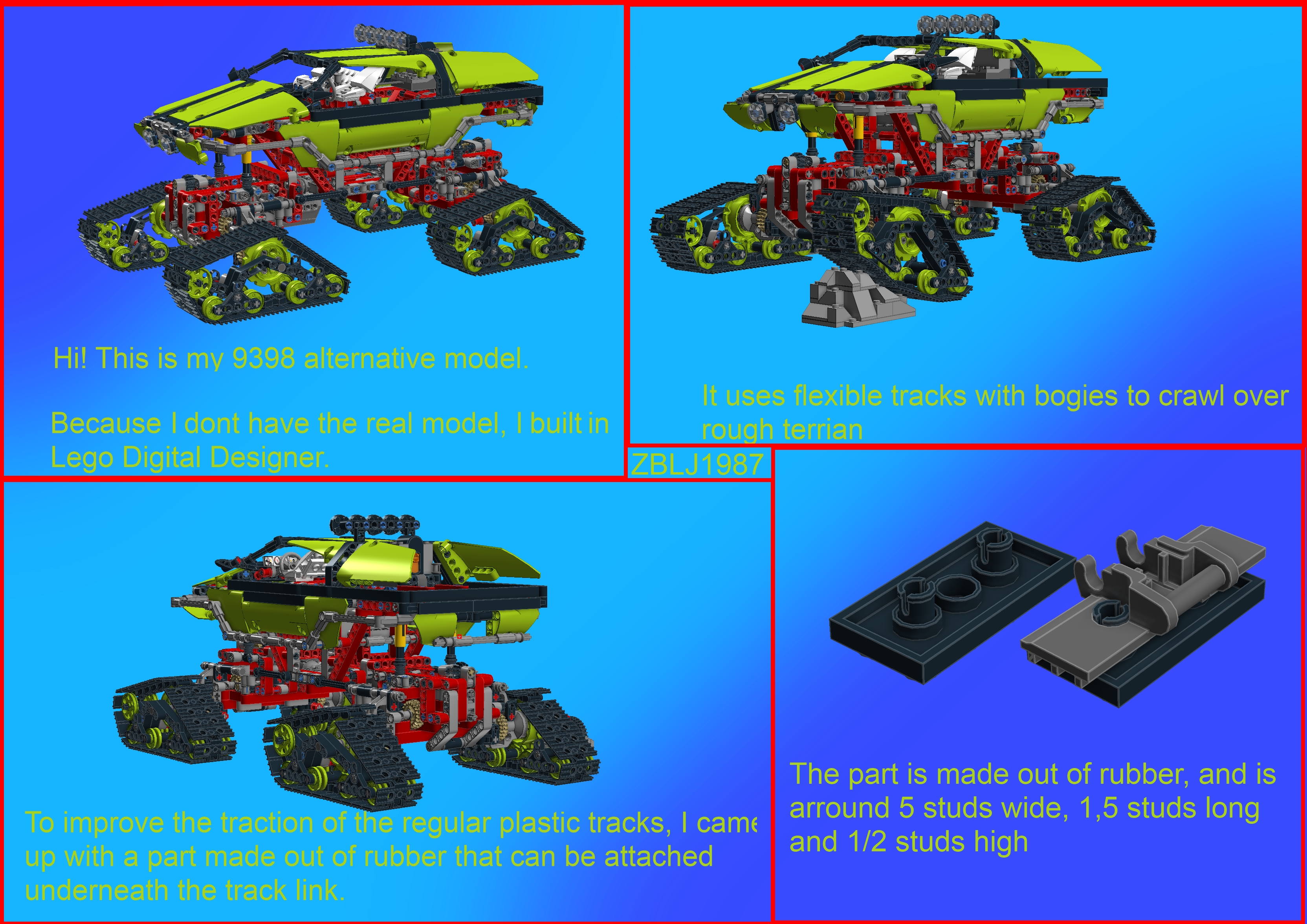 Hi! This is my 9398 alternative model.

Because I dont have the real model, I built in Lego Digital Designer.

It uses flexible tracks with bogies to crawl over rough terrian

ZBLJ1987

To improve the traction of the regular plastic tracks, I came up with a part made out of rubber that can be attached underneath the track link.

The part is made out of rubber, and is arround 5 studs wide, 1,5 studs long and 1/2 studs high