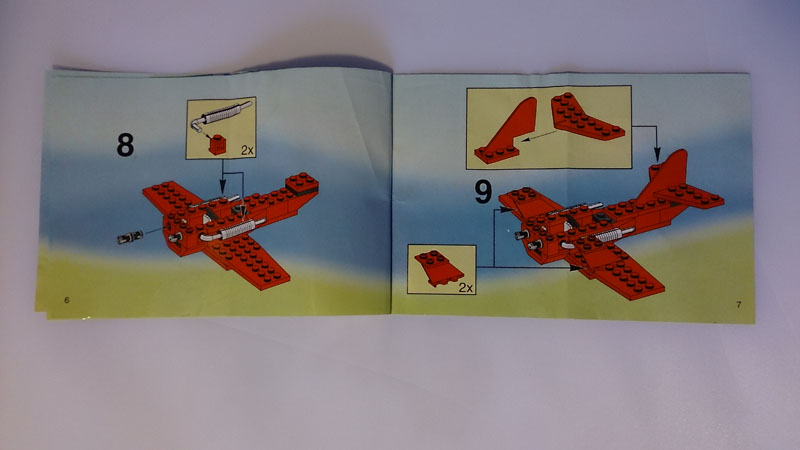 8

2x

6

9

2x

7