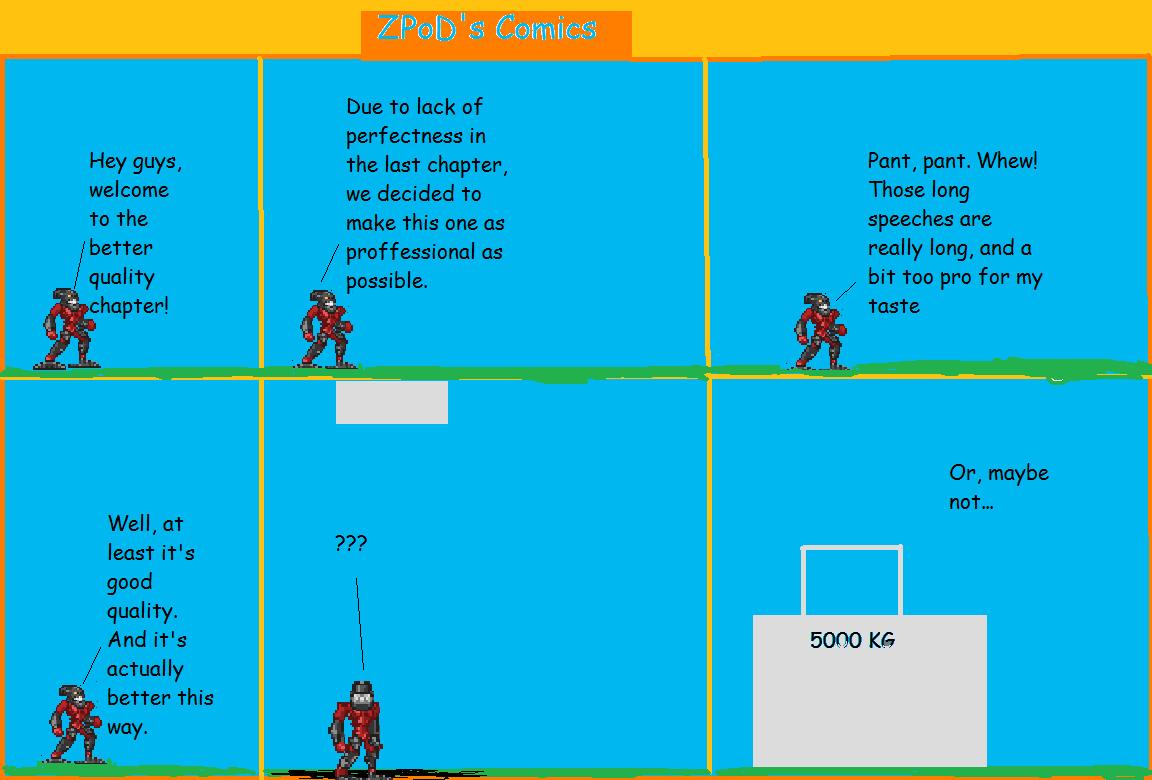 ZPoD's Comics

Hey guys, welcome to the better quality chapter!

Due to lack of perfectness in the last chapter, we decided to make this one as proffessional as possible.

Pant, pant. Whew! Those long speeches are really long, and a bit too pro for my taste

Well, at least it's good quality. And it's actually better this way.

???

Or, maybe not...

5000 KG