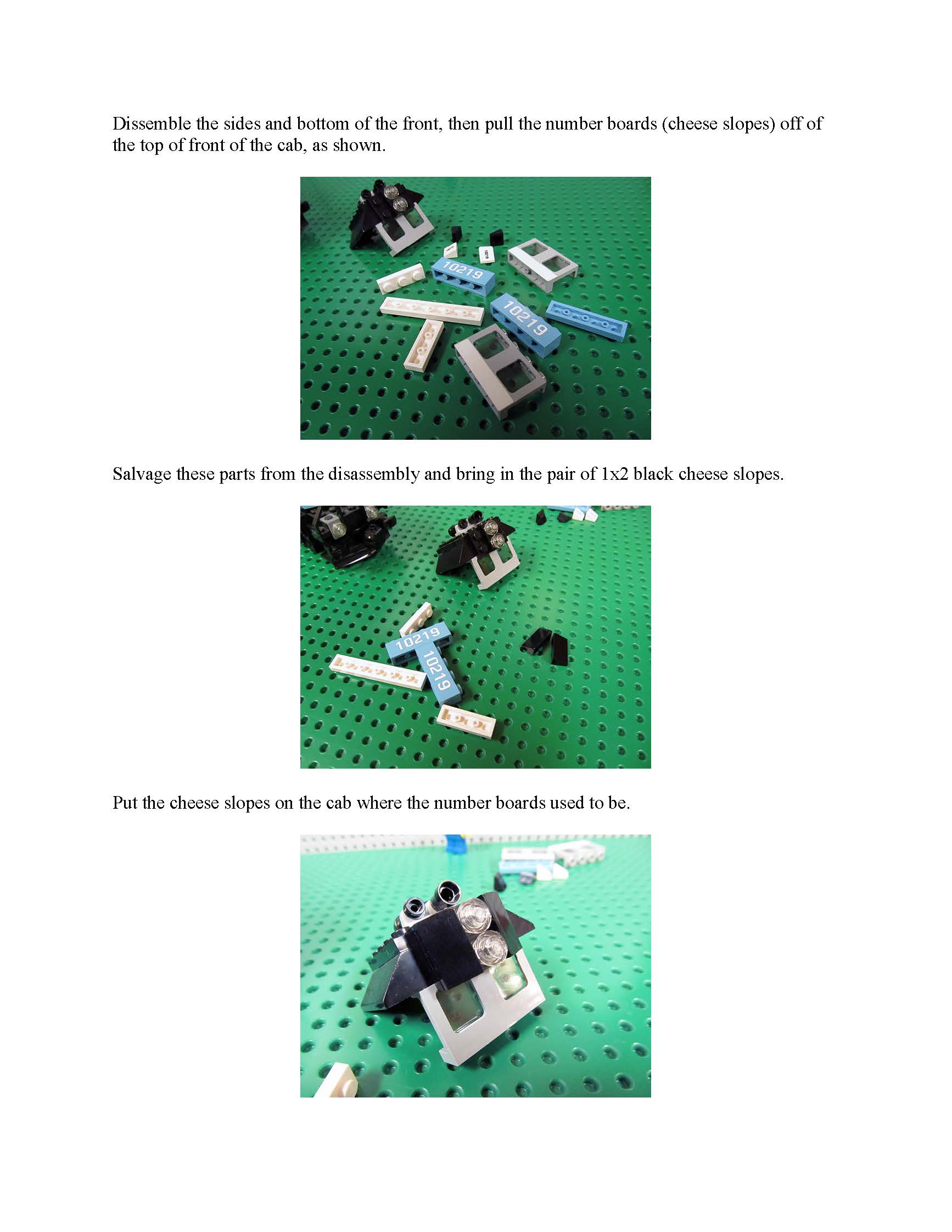 Dissemble the sides and bottom of the front, then pull the number boards (cheese slopes) off of the top of front of the cab, as shown.

10219

10219

Salvage these parts from the disassembly and bring in the pair of 1x2 black cheese slopes.

10219

10219

Put the cheese slopes on the cab where the number boards used to be.