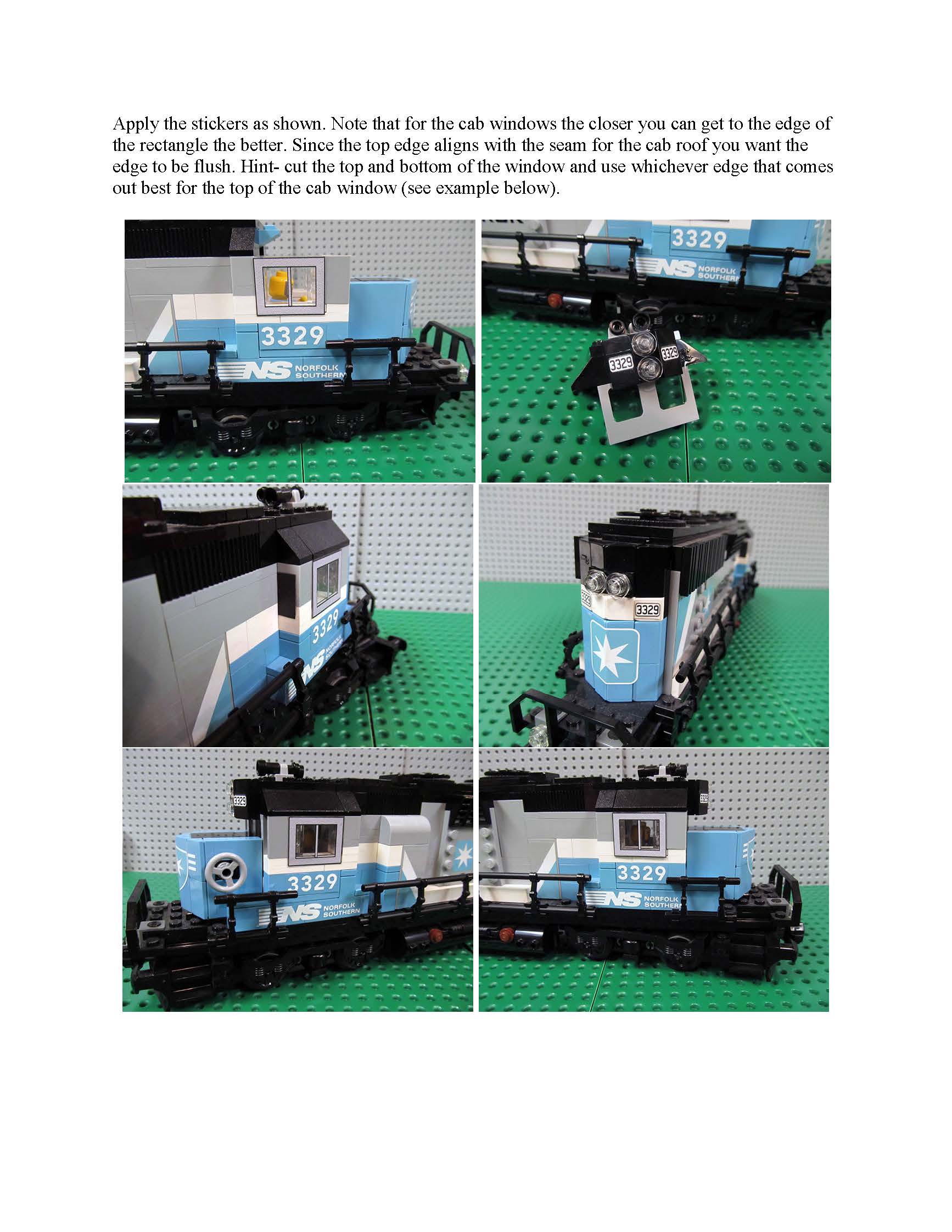 Apply the stickers as shown. Note that for the cab windows the closer you can get to the edge of the rectangle the better. Since the top edge aligns with the seam for the cab roof you want the edge to be flush. Hint- cut the top and bottom of the window and use whichever edge that comes out best for the top of the cab window (see example below).

3329
NS NORFOLK SOUTHERN

3329
NS NORFOLK SOUTHERN
3329
3329

3329
NS NORFOLK SOUTHERN

3329
3329

3329
3329
NS NORFOLK SOUTHERN

3329
NS NORFOLK SOUTHERN