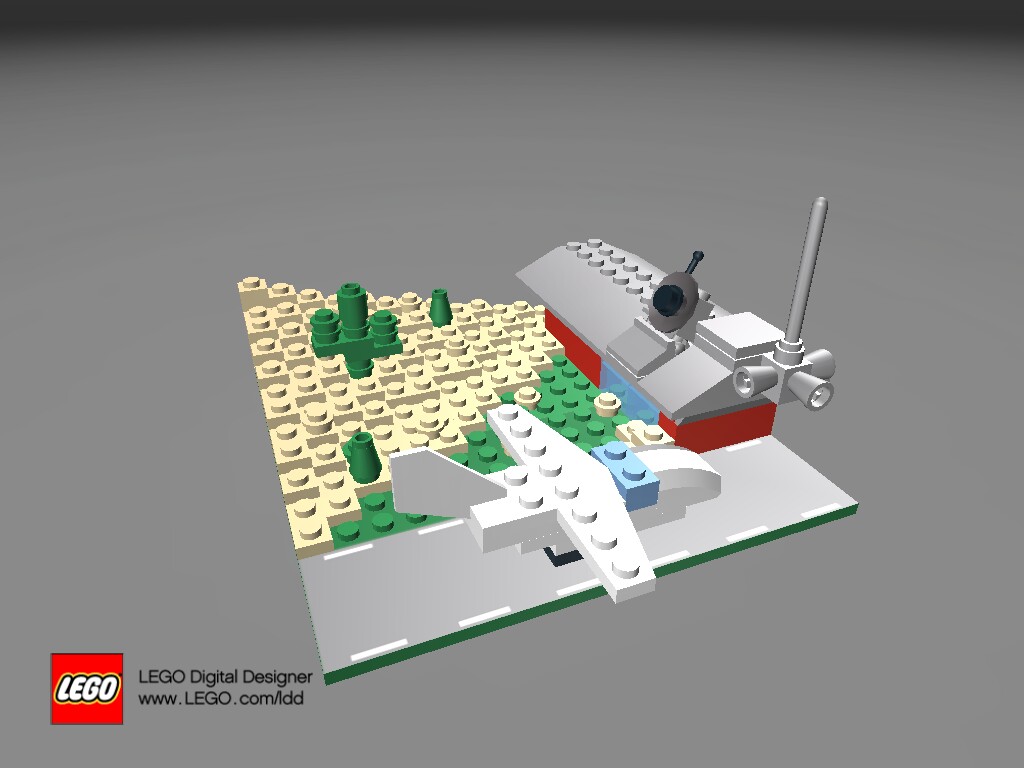 LEGO

LEGO Digital Designer
www.LEGO.com/ldd