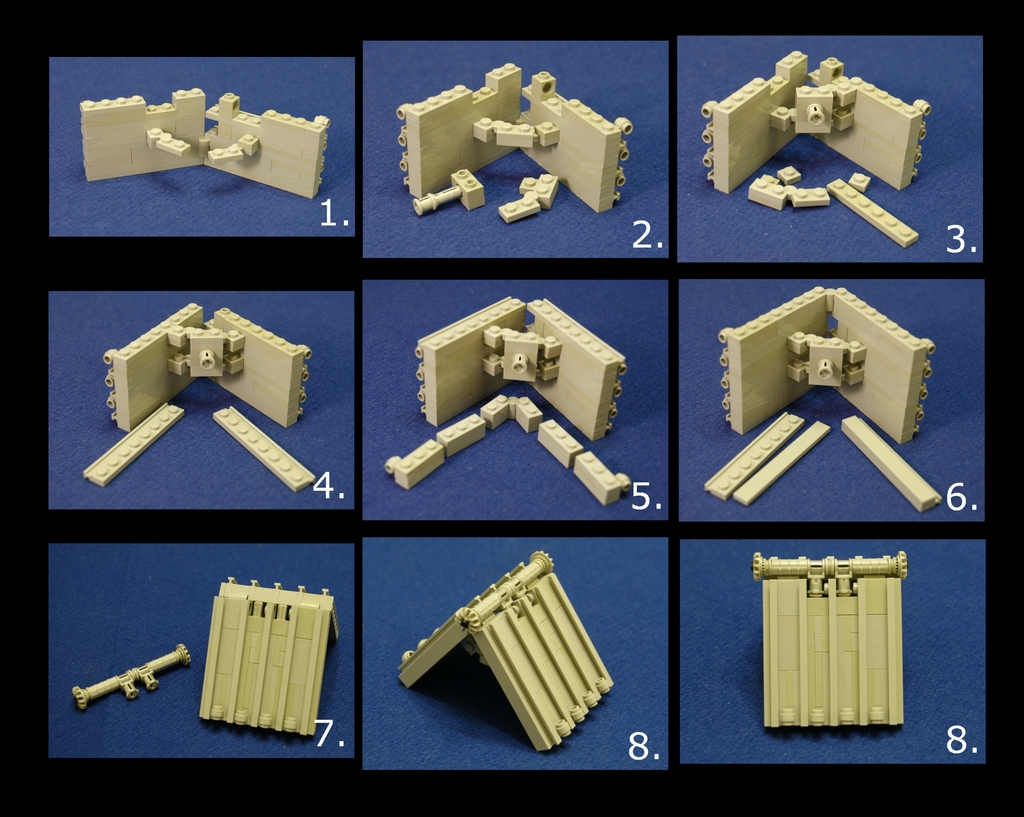 1.

2.

3.

4.

5.

6.

7.

8.

8.