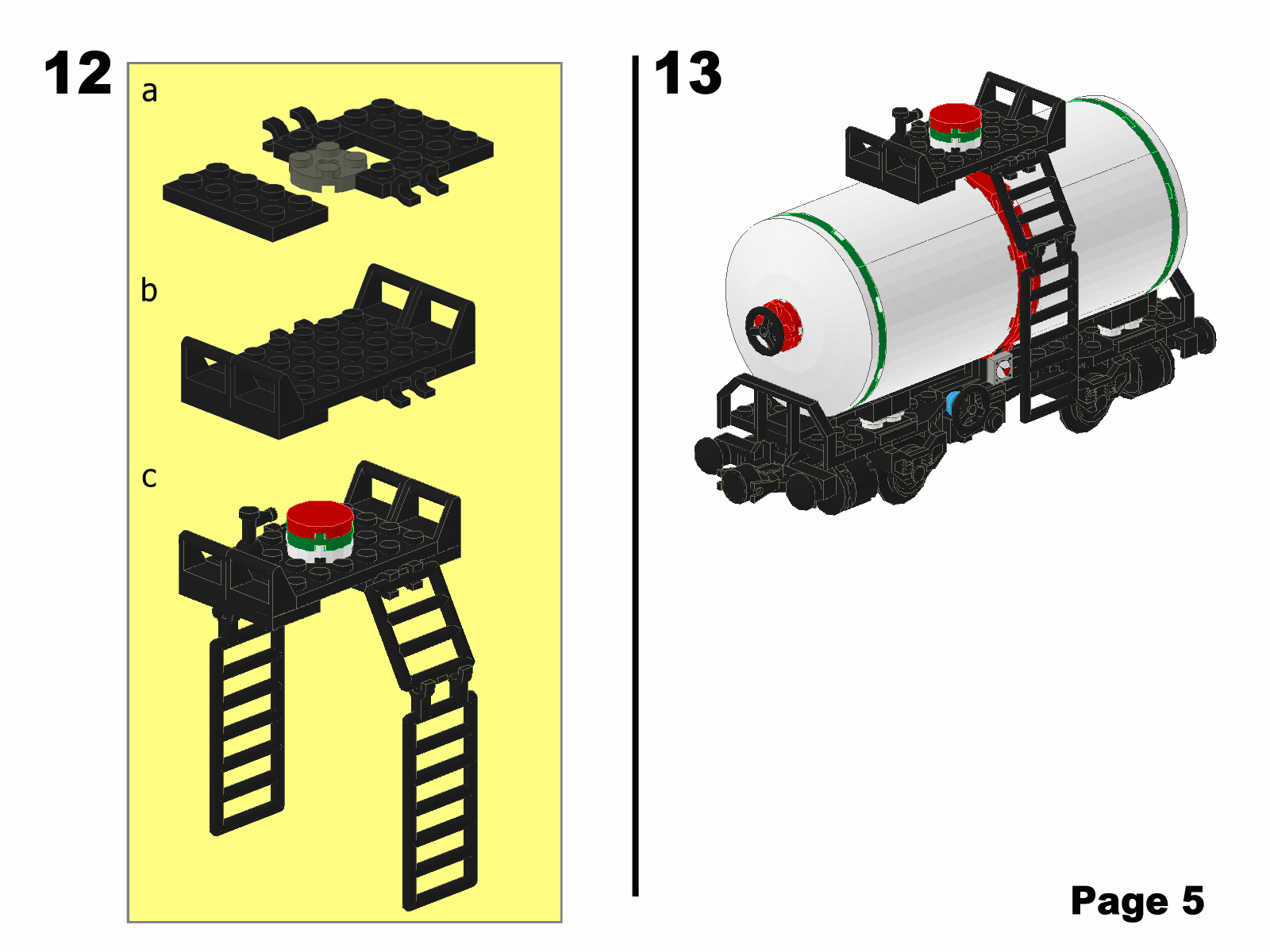 12

a

b

c

13

Page 5