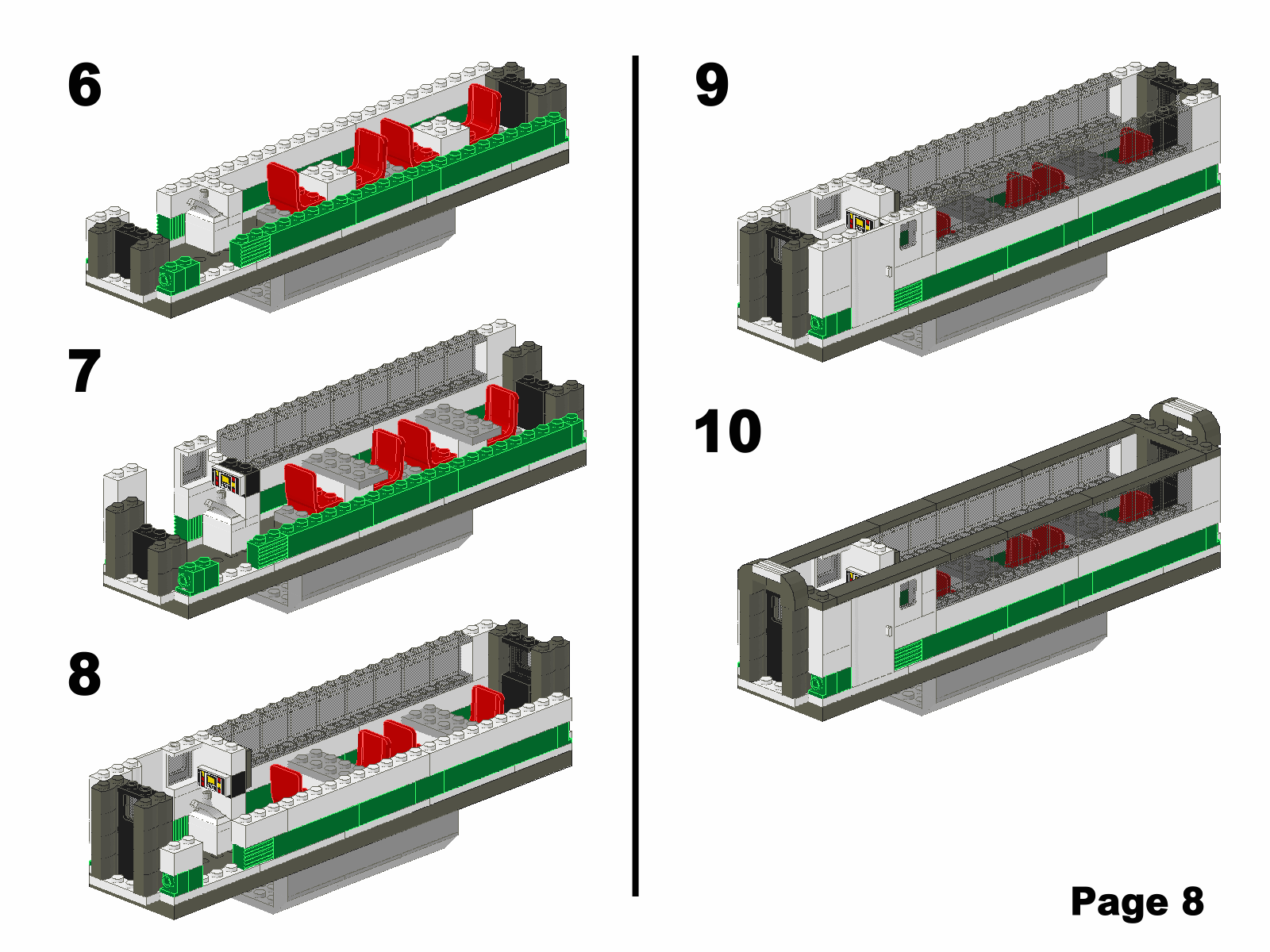 6

7

8

9

10

Page 8