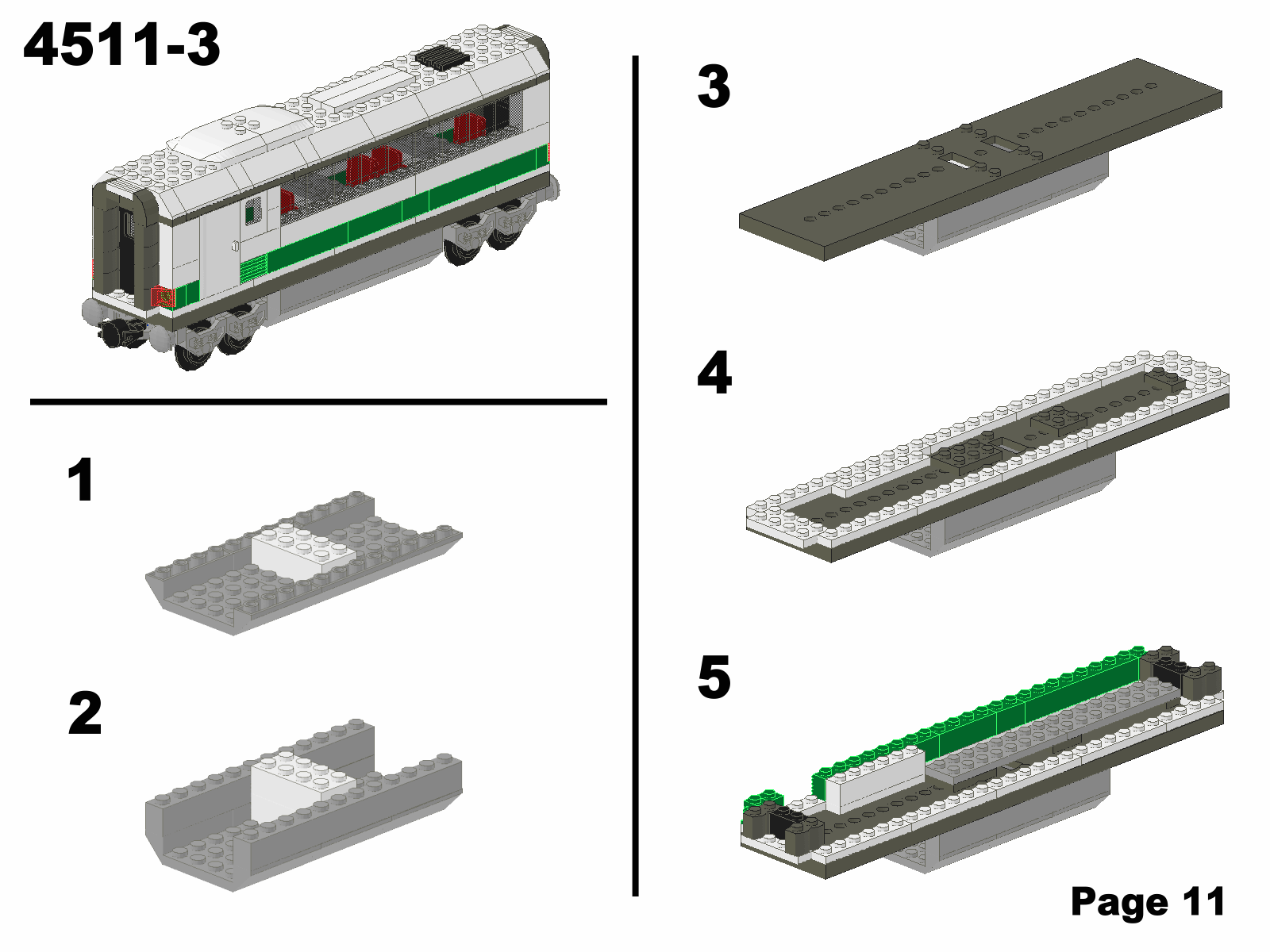 4511-3

1

2

3

4

5

Page 11