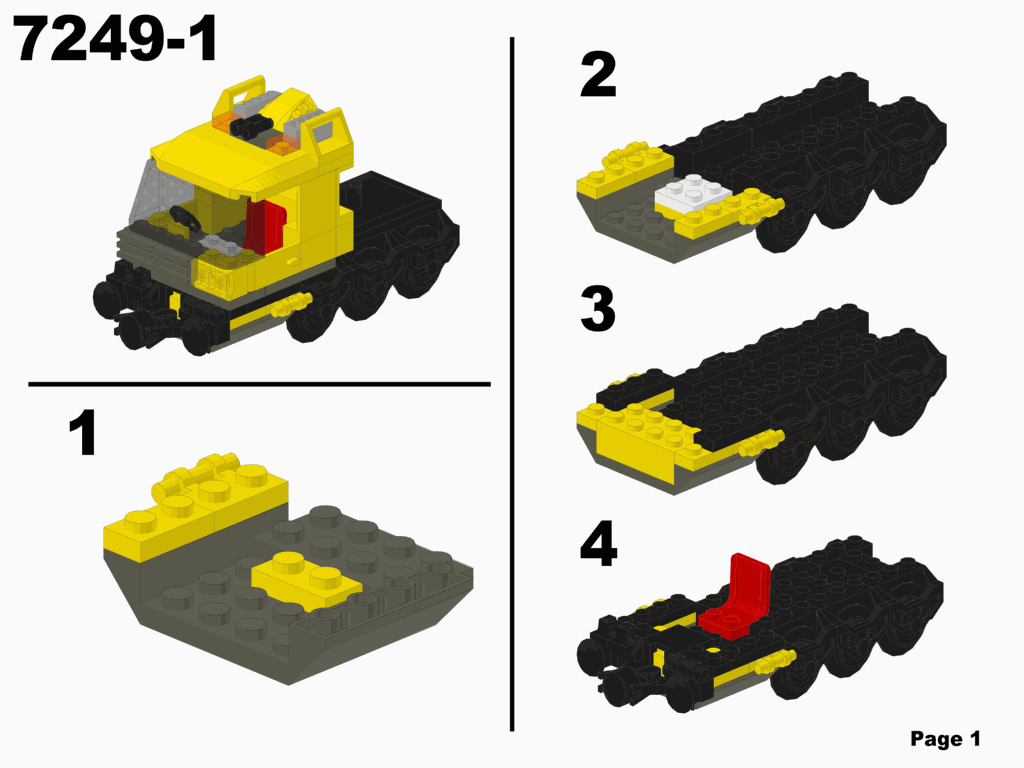 7249-1

1

2

3

4

Page 1