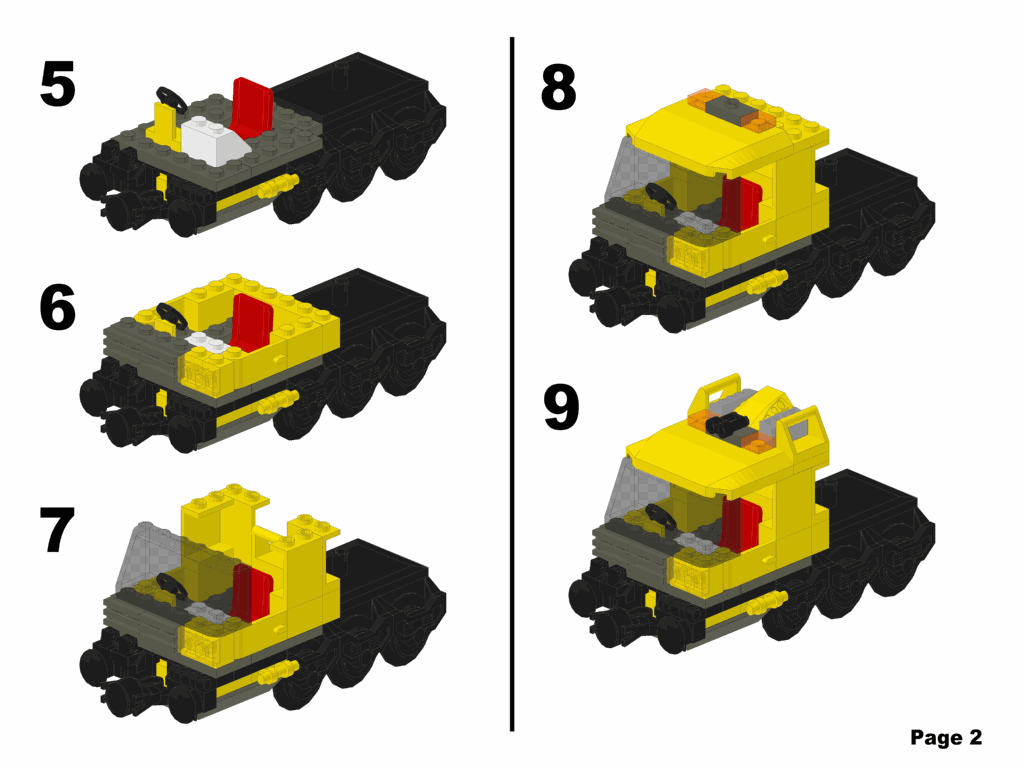 5

6

7

8

9

Page 2