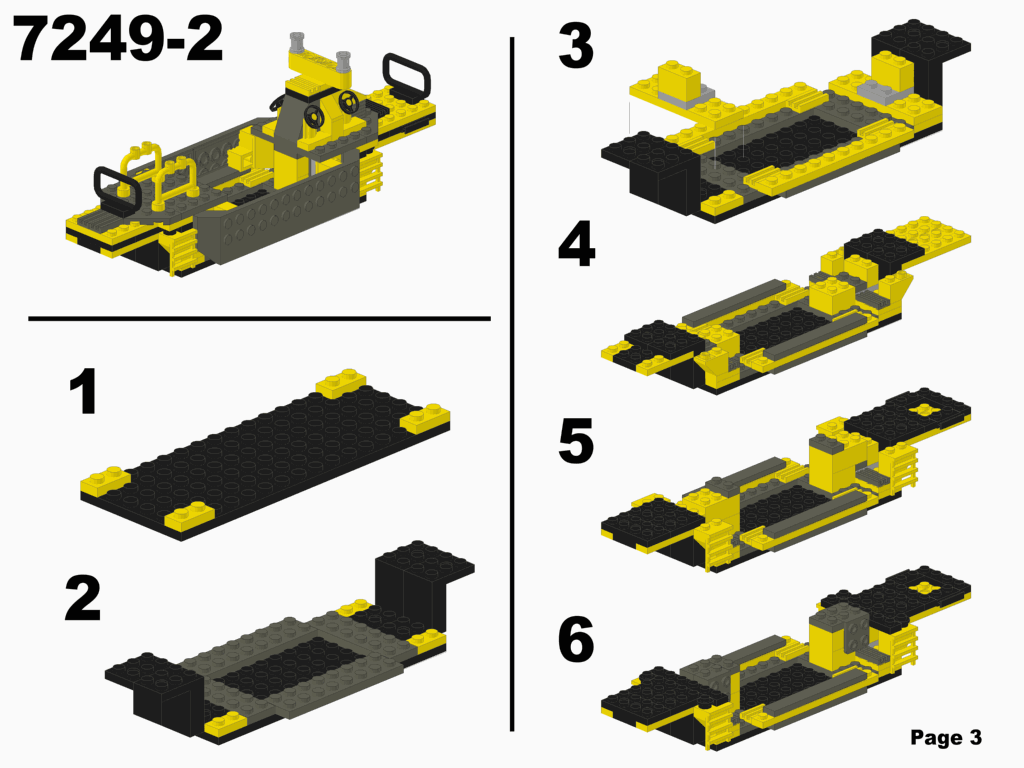 7249-2

1

2

3

4

5

6

Page 3