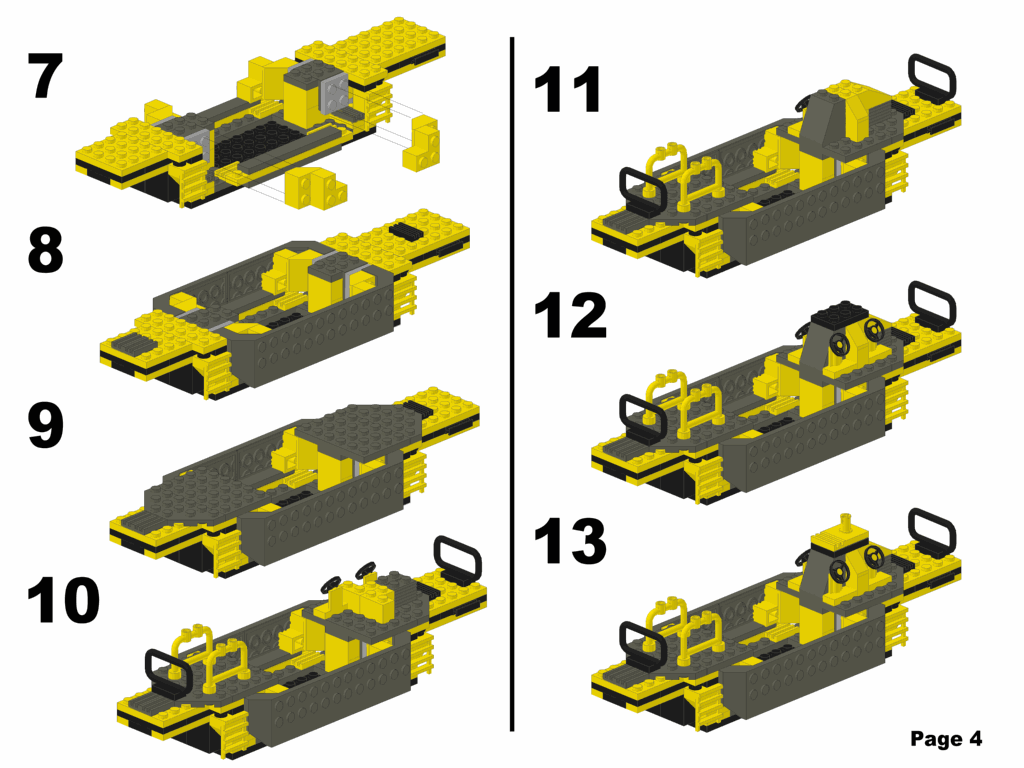 7

8

9

10

11

12

13

Page 4