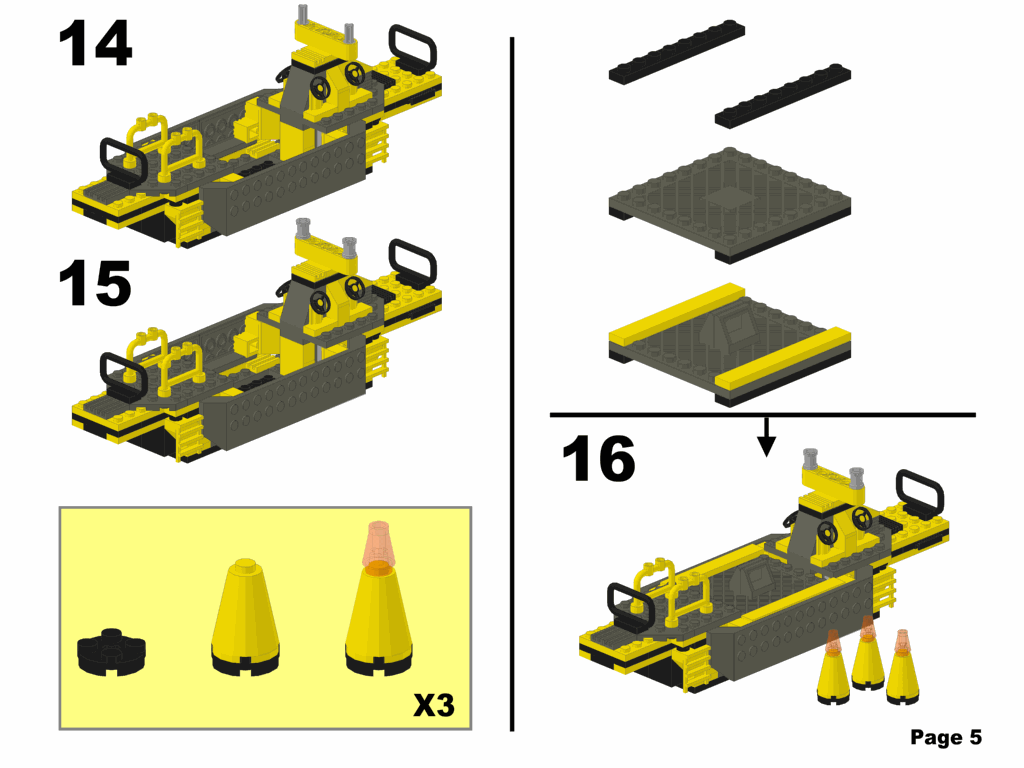 14

15

X3

16

Page 5