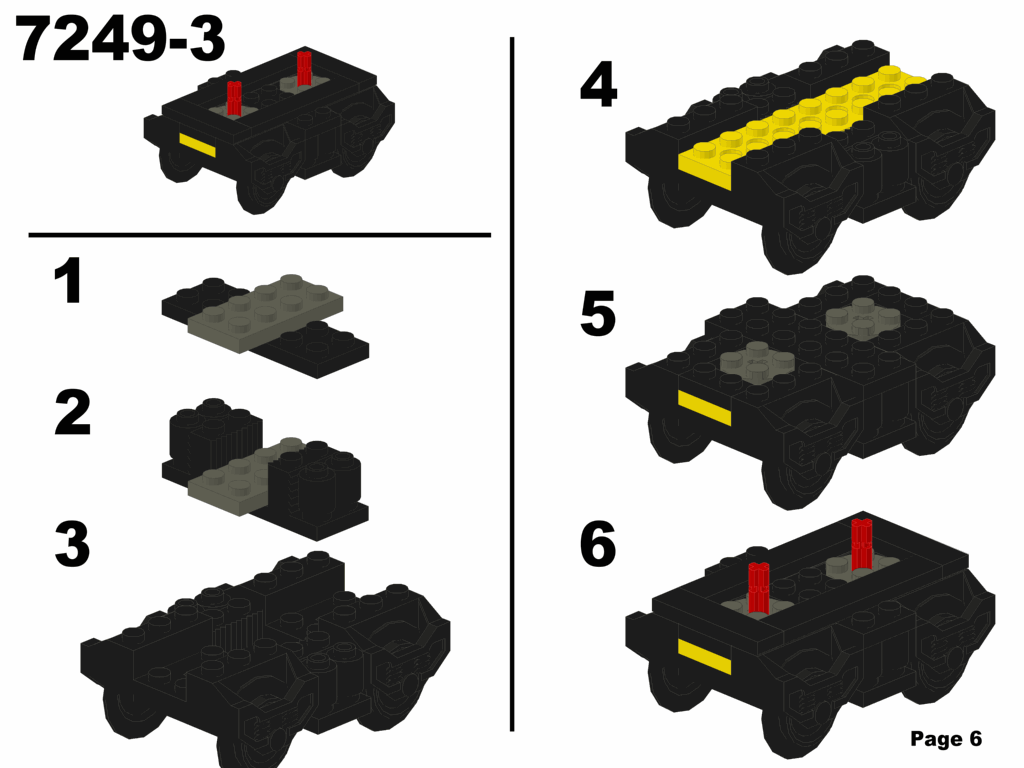 7249-3

1

2

3

4

5

6

Page 6