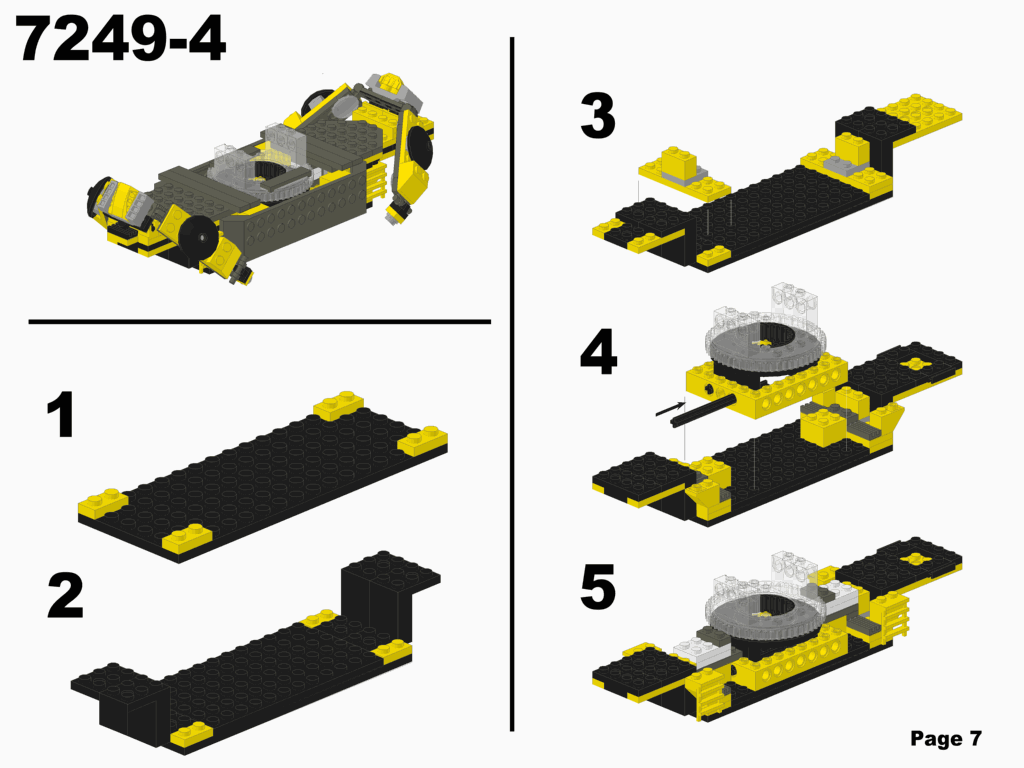 7249-4

1

2

3

4

5

Page 7