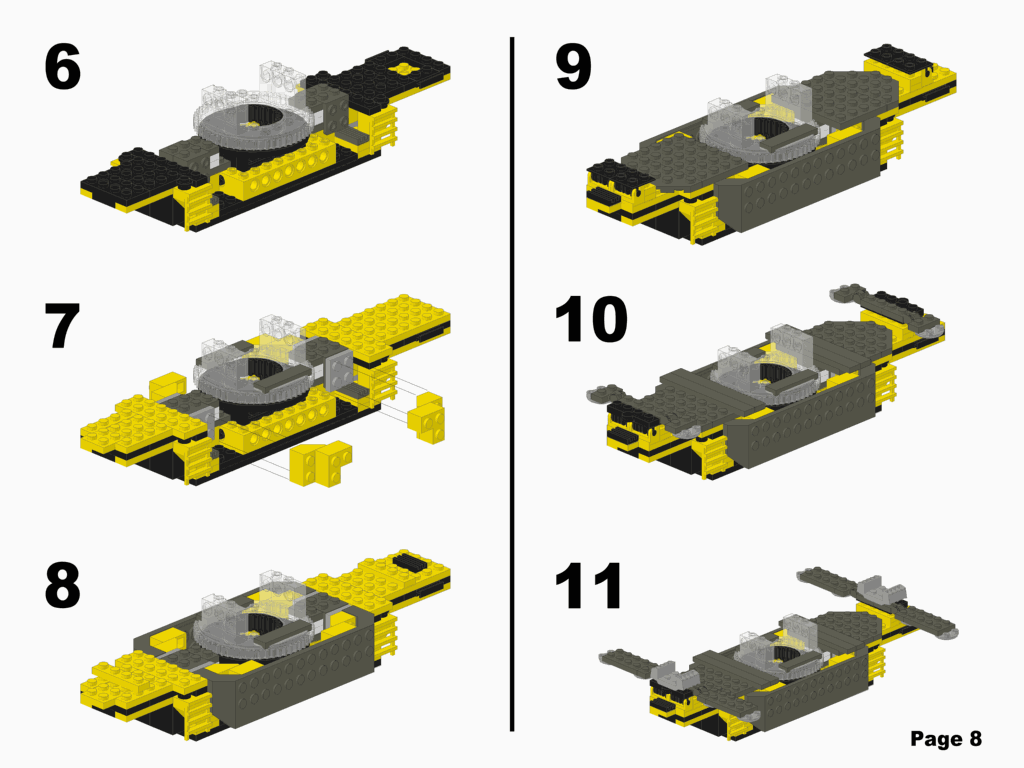 6

7

8

9

10

11

Page 8