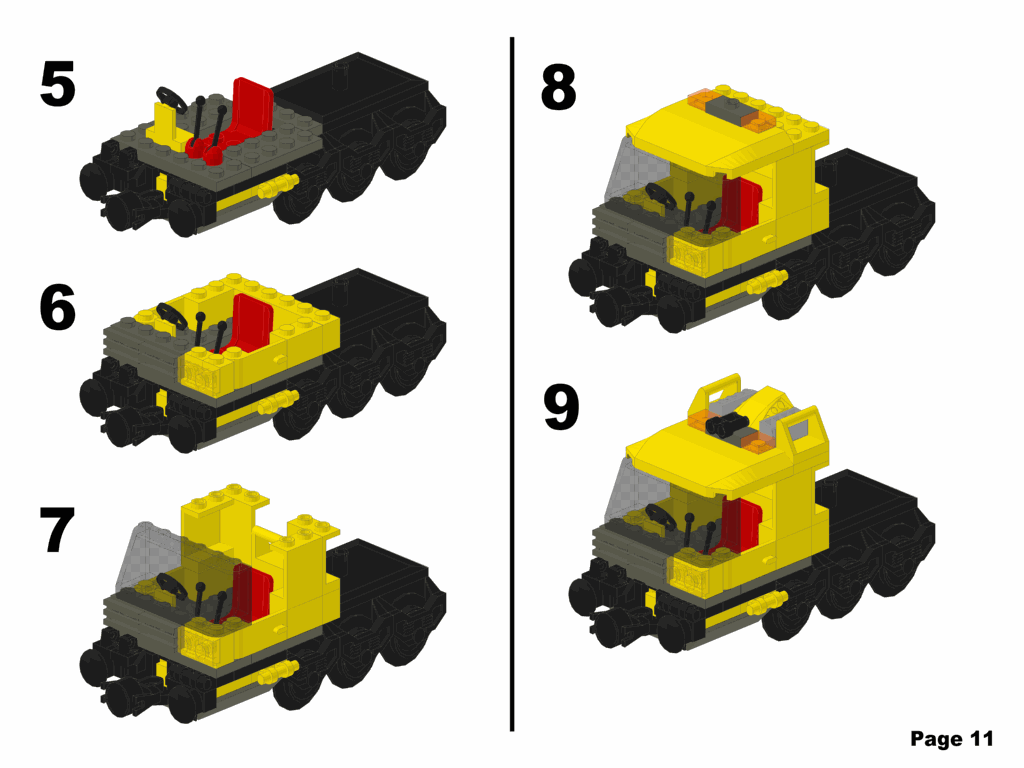 5

6

7

8

9

Page 11