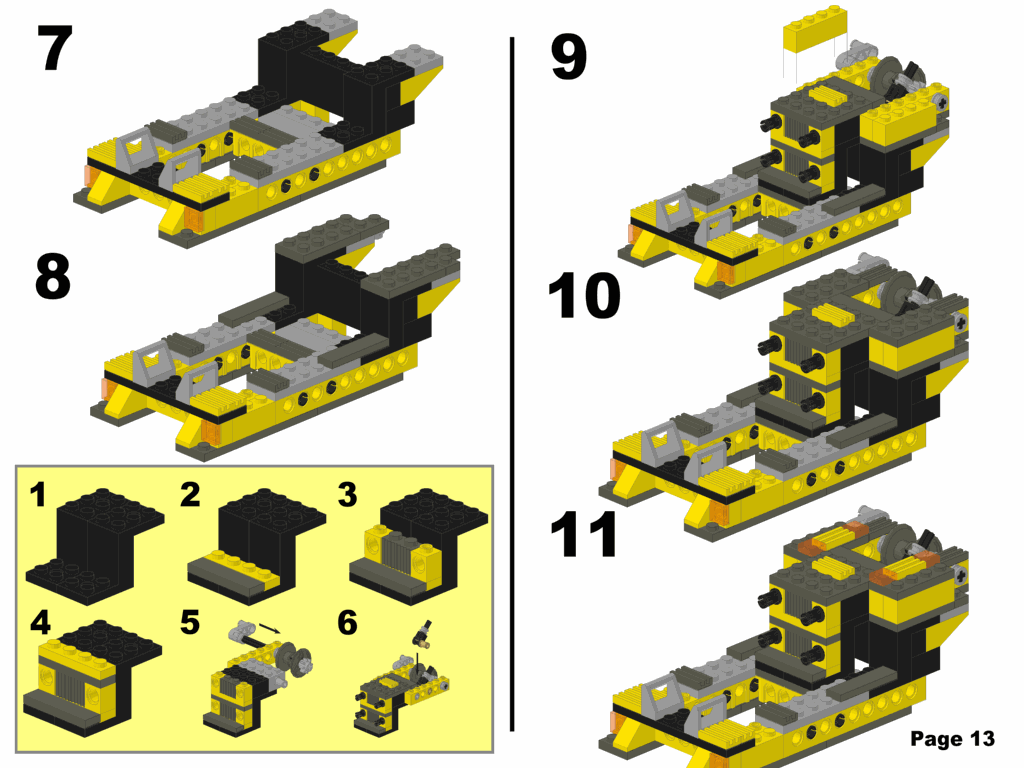 7

8

1 2 3

4 5 6

9

10

11

Page 13