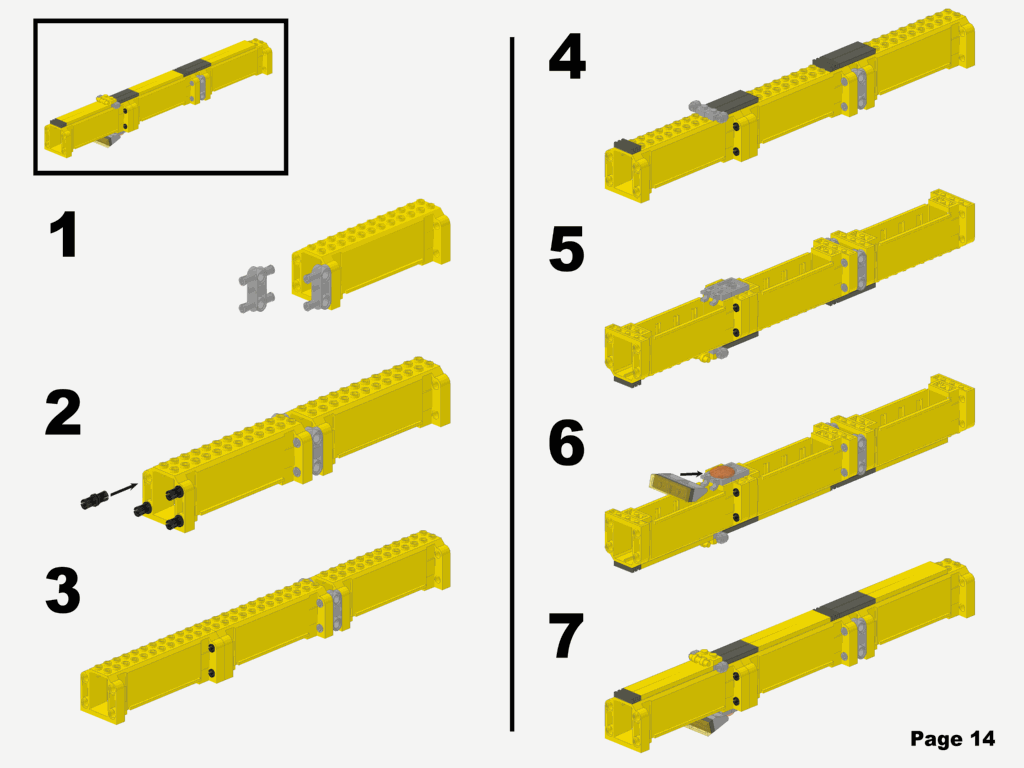 1

2

3

4

5

6

7

Page 14