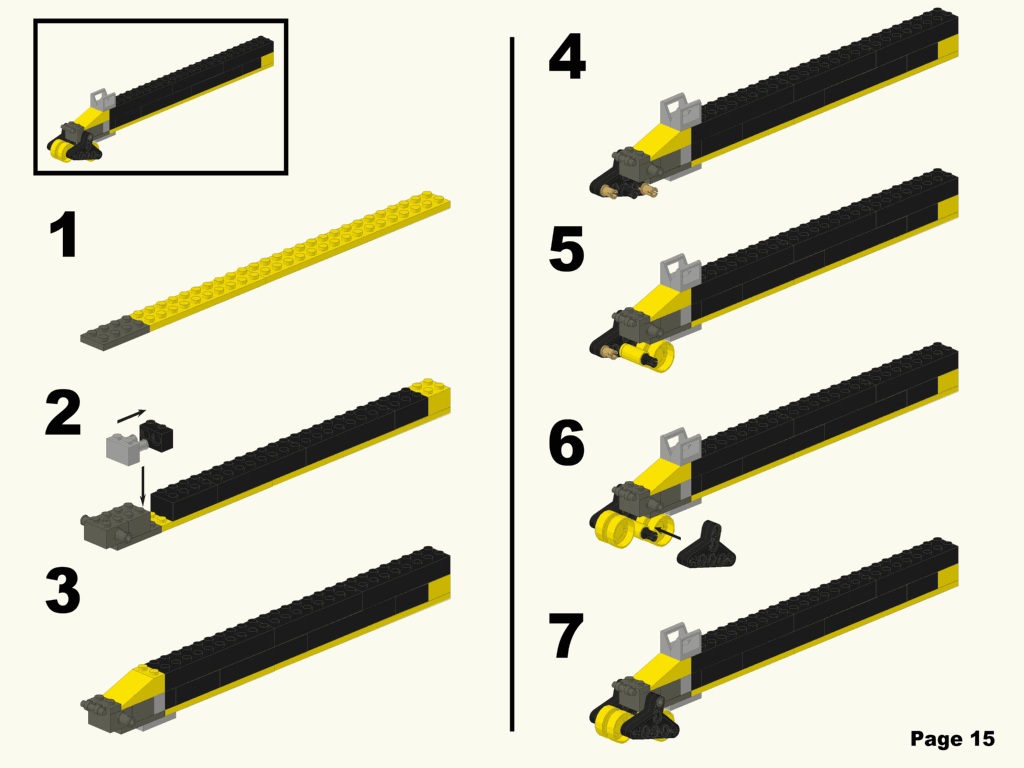 1

2

3

4

5

6

7

Page 15