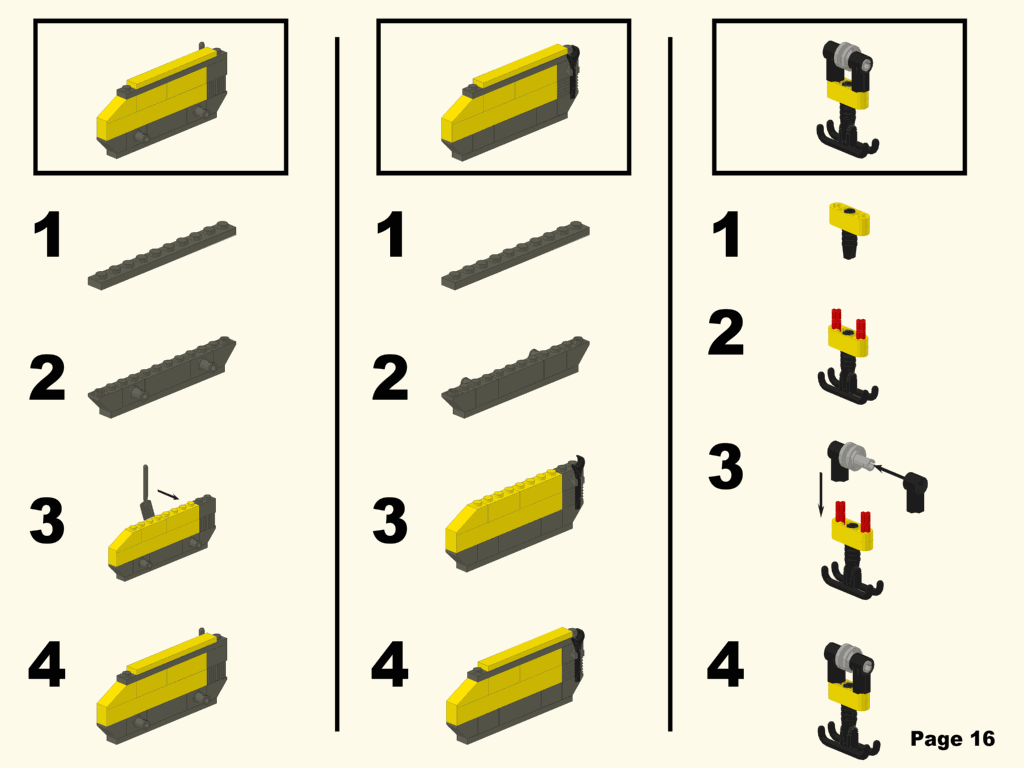 1
2
3
4

1
2
3
4

1
2
3
4

Page 16