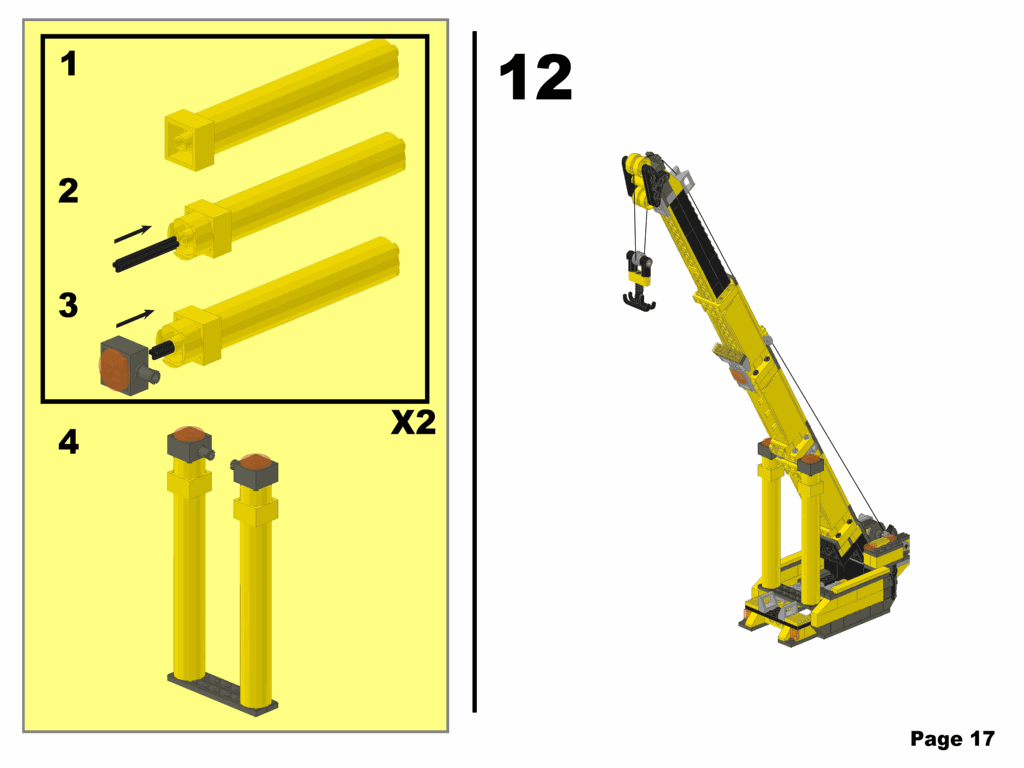 1

2

3

X2

4

12

Page 17