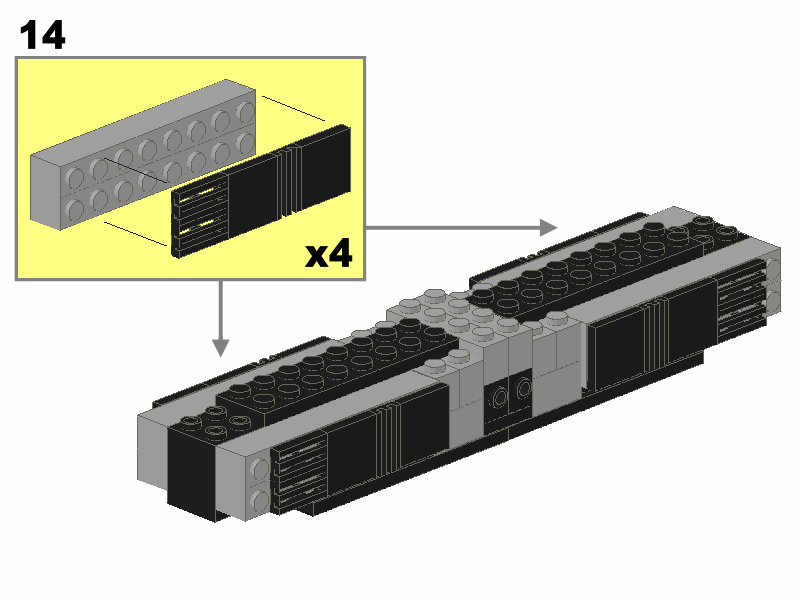 14

x4