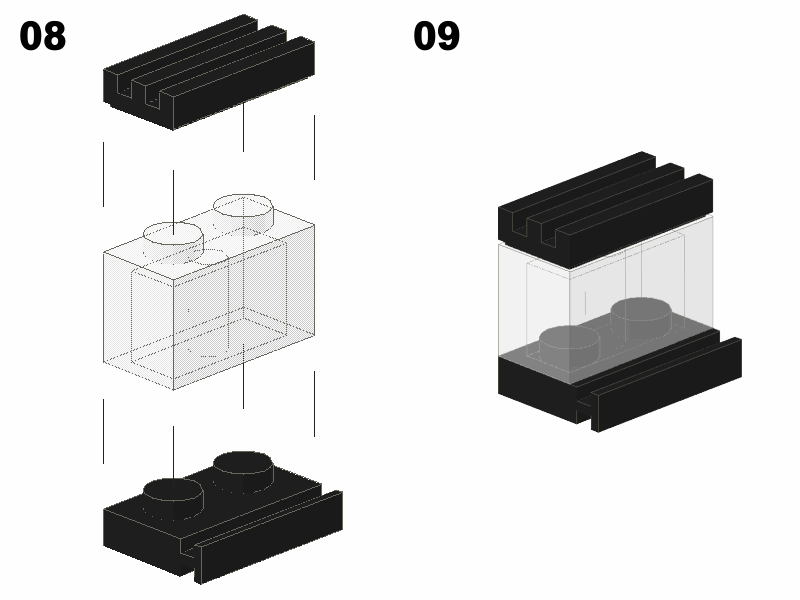 08

09