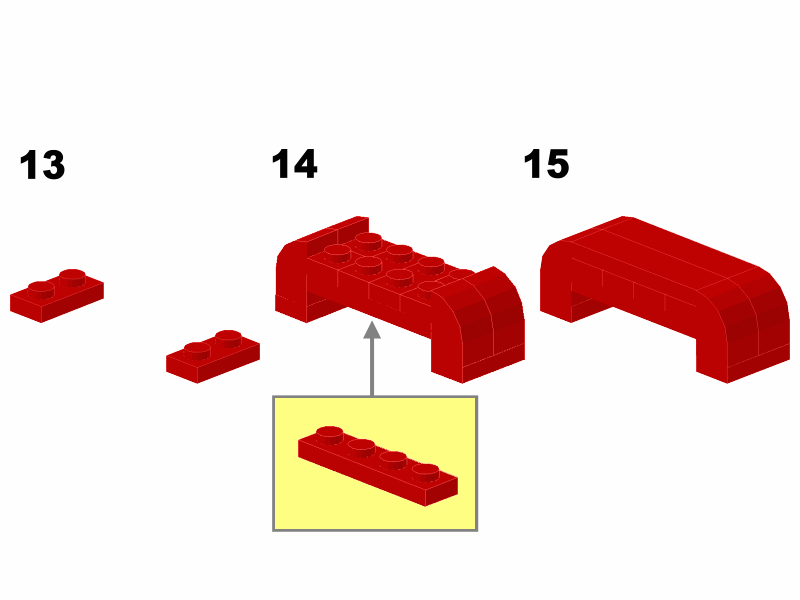 13

14

15