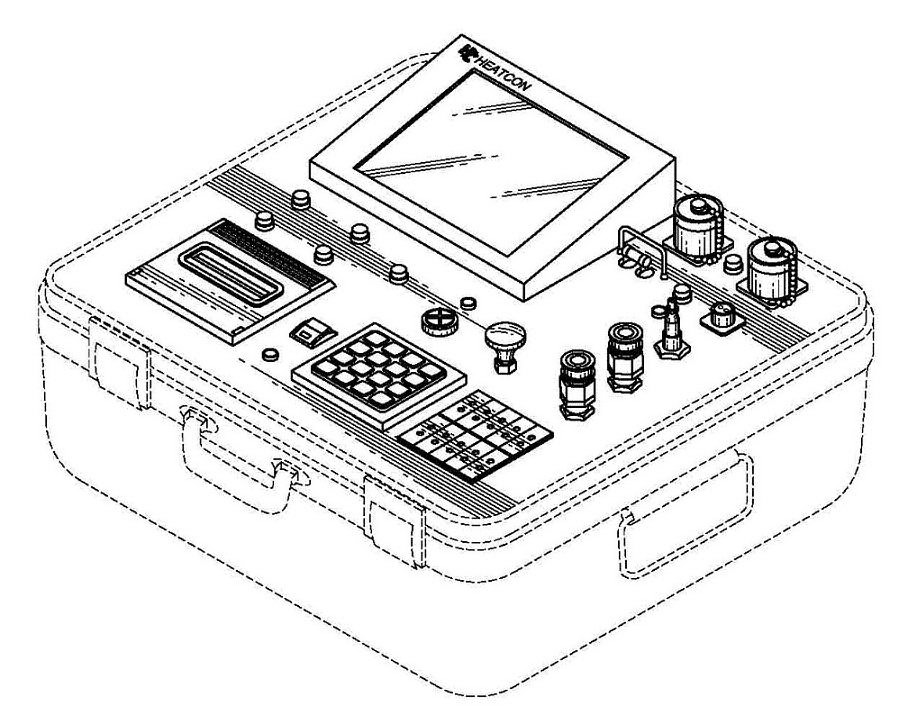 HEATCON