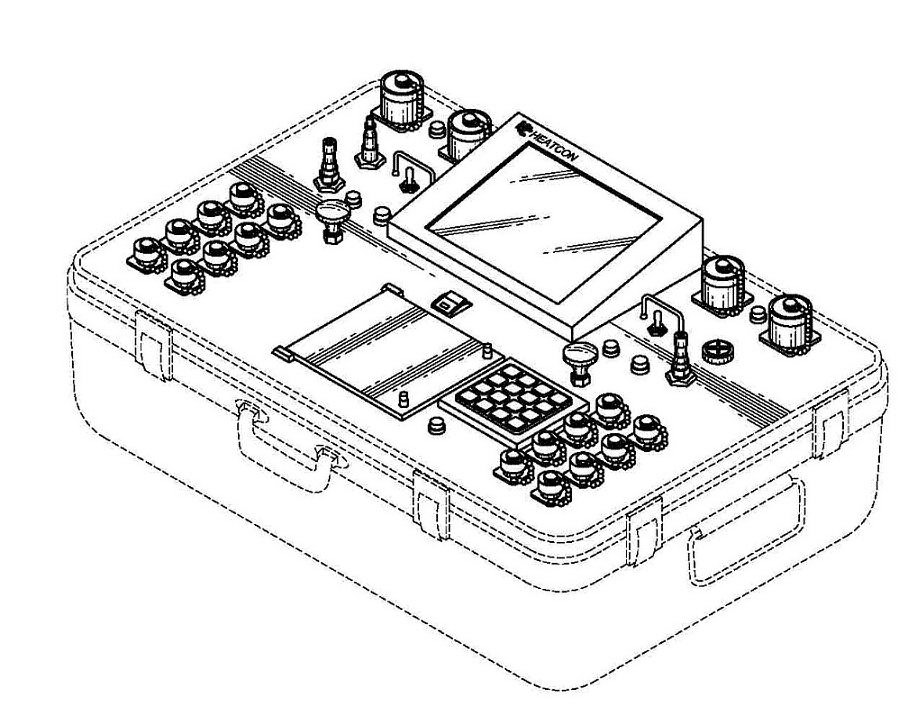 HEATCON