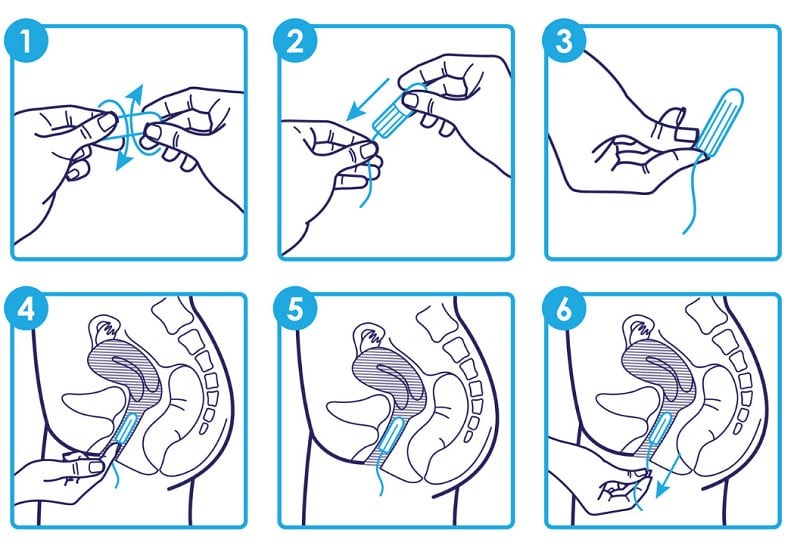 1
2
3
4
5
6