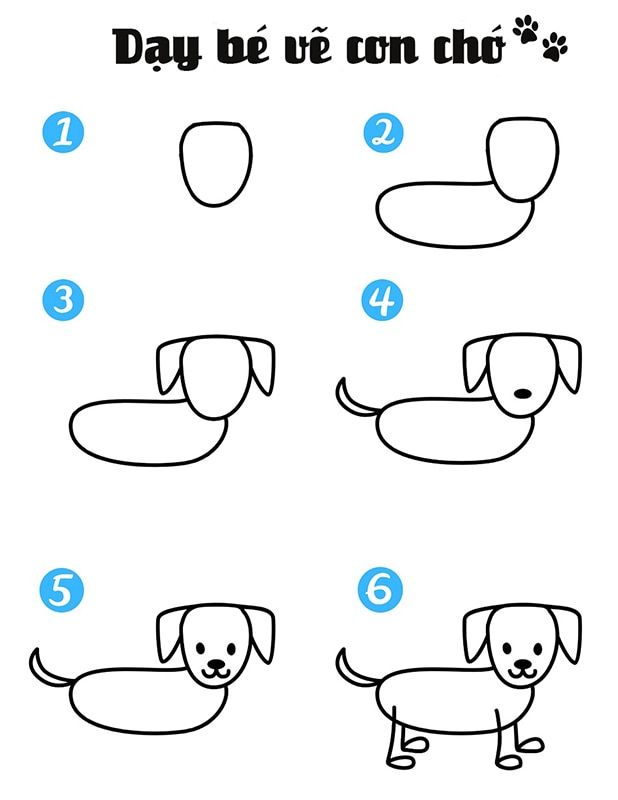 Dạy bé vẽ con chó

1

2

3

4

5

6