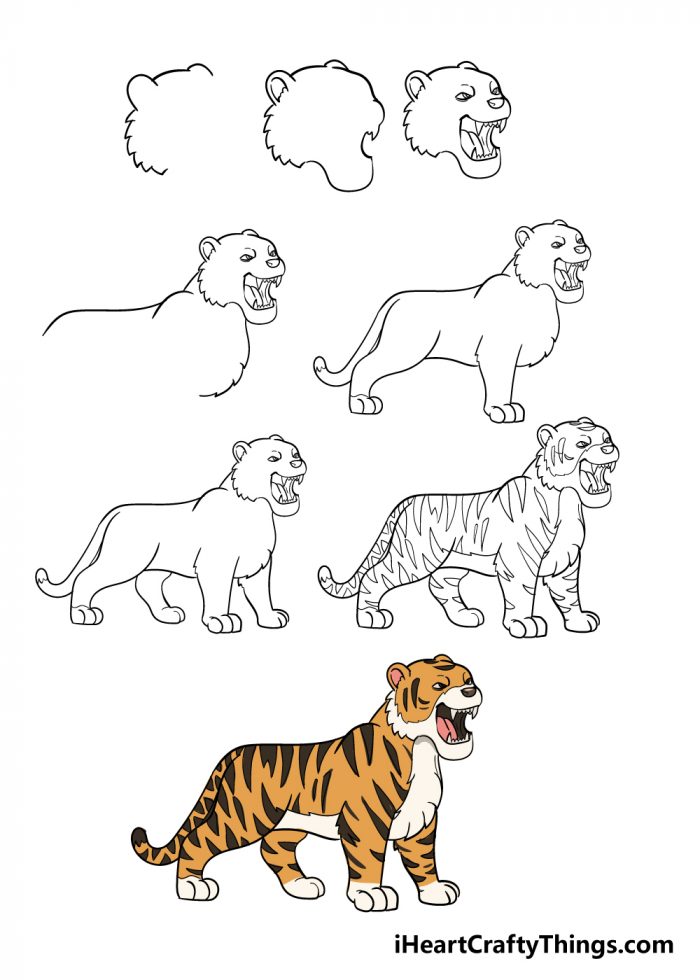 iHeartCraftyThings.com