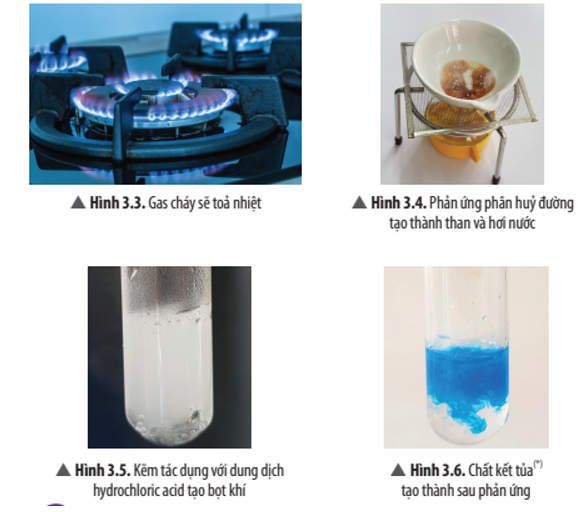 ▲ Hình 3.3. Gas cháy sẽ toả nhiệt

▲ Hình 3.4. Phản ứng phân huỷ đường tạo thành than và hơi nước

▲ Hình 3.5. Kẽm tác dụng với dung dịch hydrochloric acid tạo bọt khí

▲ Hình 3.6. Chất kết tủa$^{(*)}$ tạo thành sau phản ứng