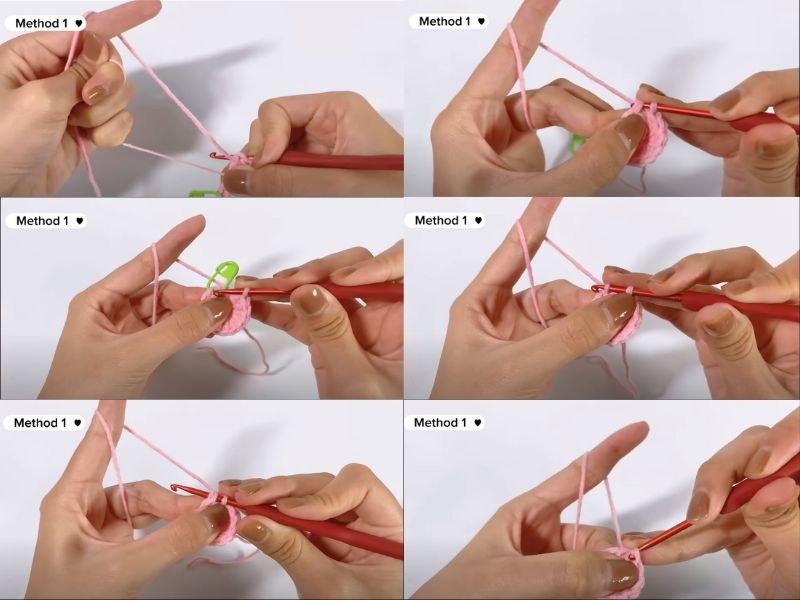 Method 1 ♥

Method 1 ♥

Method 1 ♥

Method 1 ♥

Method 1 ♥

Method 1 ♥